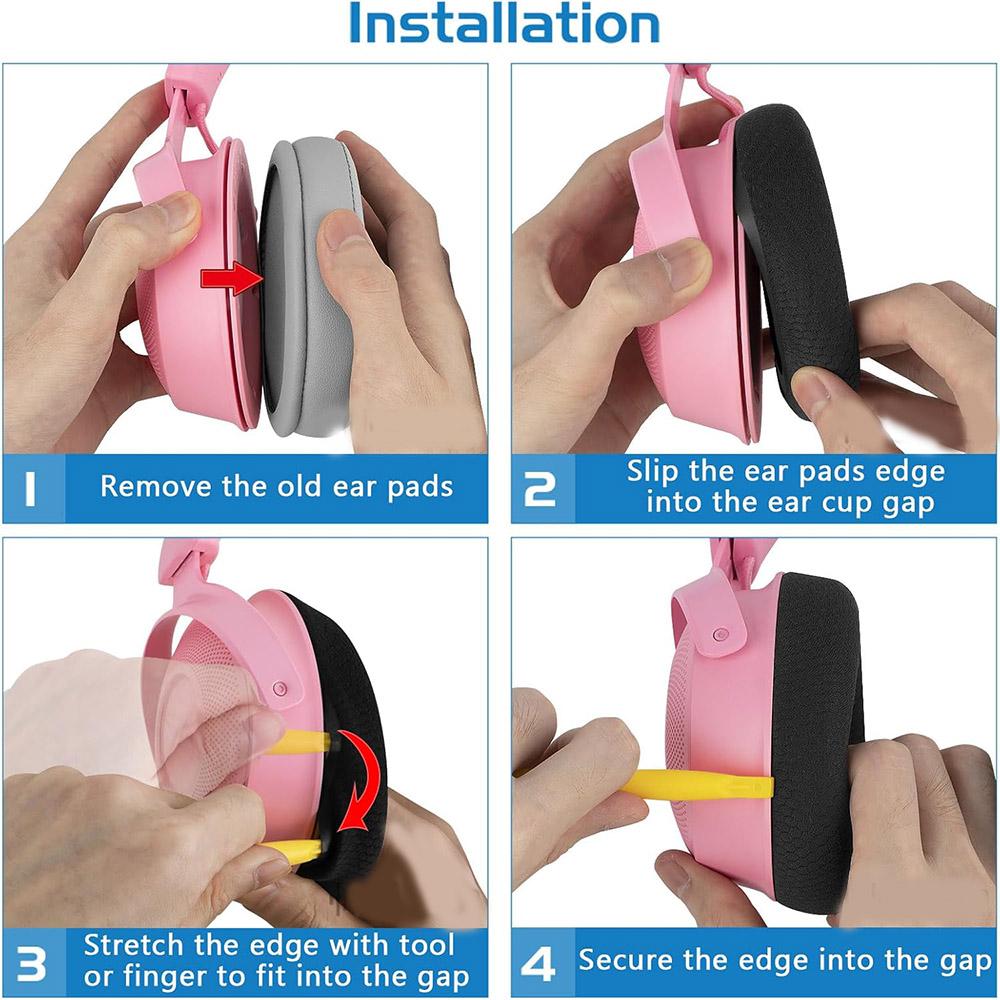 Installation

1 Remove the old ear pads

2 Slip the ear pads edge into the ear cup gap

3 Stretch the edge with tool or finger to fit into the gap

4 Secure the edge into the gap