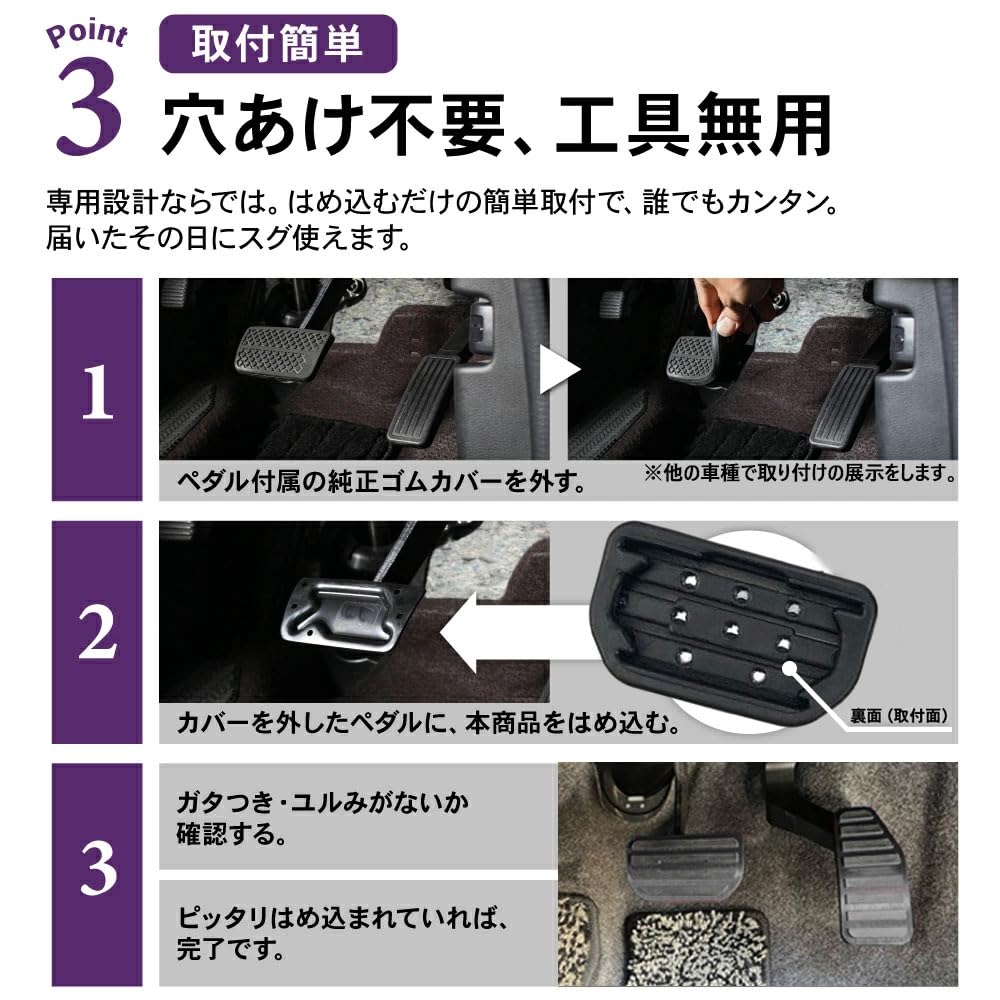 Point 3

取付簡単

穴あけ不要、工具無用

専用設計ならでは。はめ込むだけの簡単取付で、誰でもカンタン。届いたその日にスグ使えます。

1

ペダル付属の純正ゴムカバーを外す。

※他の車種で取り付けの展示をします。

2

カバーを外したペダルに、本商品をはめ込む。

裏面（取付面）

3

ガタつき・ユルみがないか確認する。

ピッタリはめ込まれていれば、完了です。