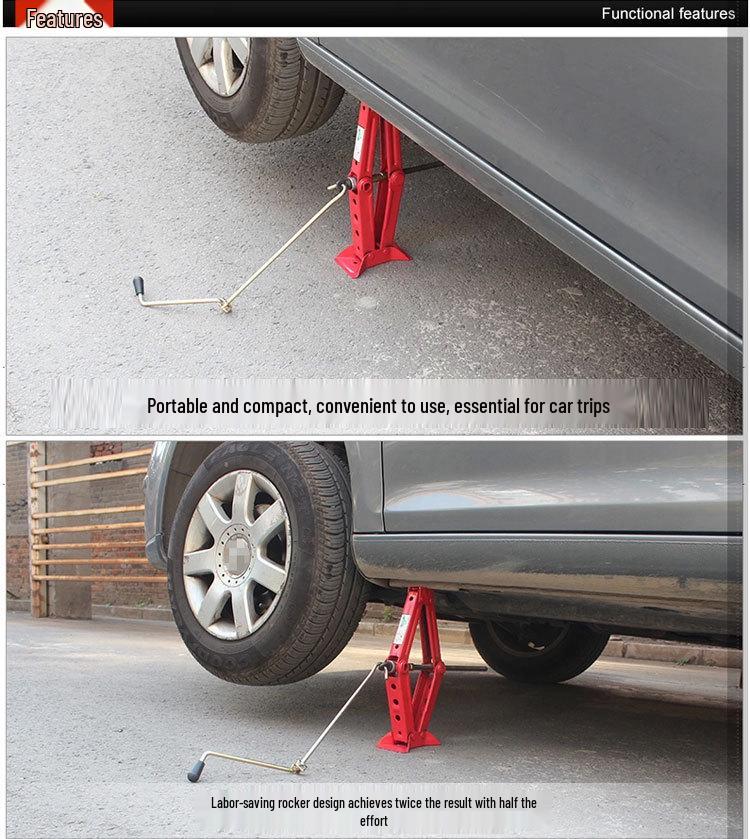 Features

Functional features

Portable and compact, convenient to use, essential for car trips

Labor-saving rocker design achieves twice the result with half the effort