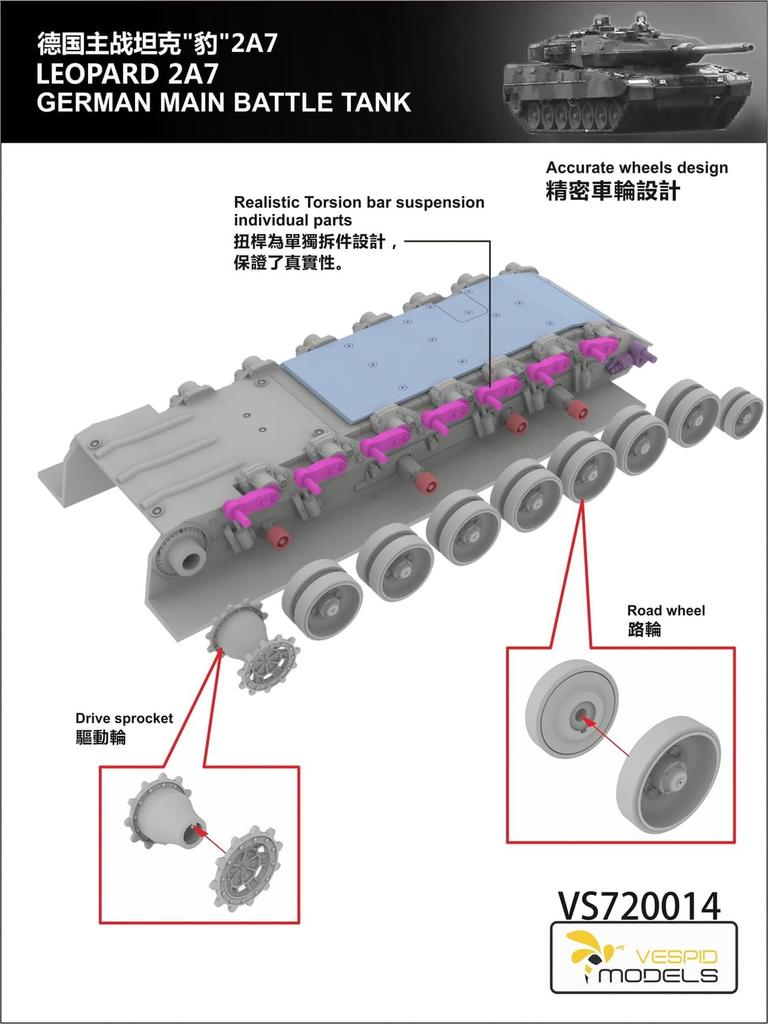 德国主战坦克"豹"2A7
LEOPARD 2A7
GERMAN MAIN BATTLE TANK

Accurate wheels design
精密車輪設計

Realistic Torsion bar suspension individual parts
扭桿為單獨拆件設計，保證了真實性。

Road wheel
路輪

Drive sprocket
驅動輪

VS720014

VESPID MODELS