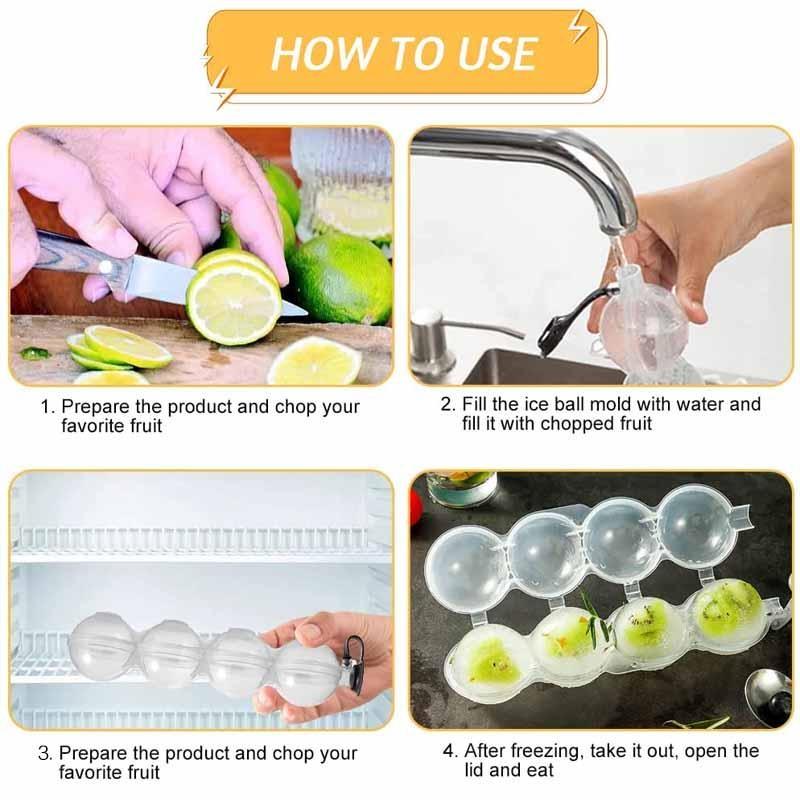 HOW TO USE

1. Prepare the product and chop your favorite fruit

2. Fill the ice ball mold with water and fill it with chopped fruit

3. Prepare the product and chop your favorite fruit

4. After freezing, take it out, open the lid and eat