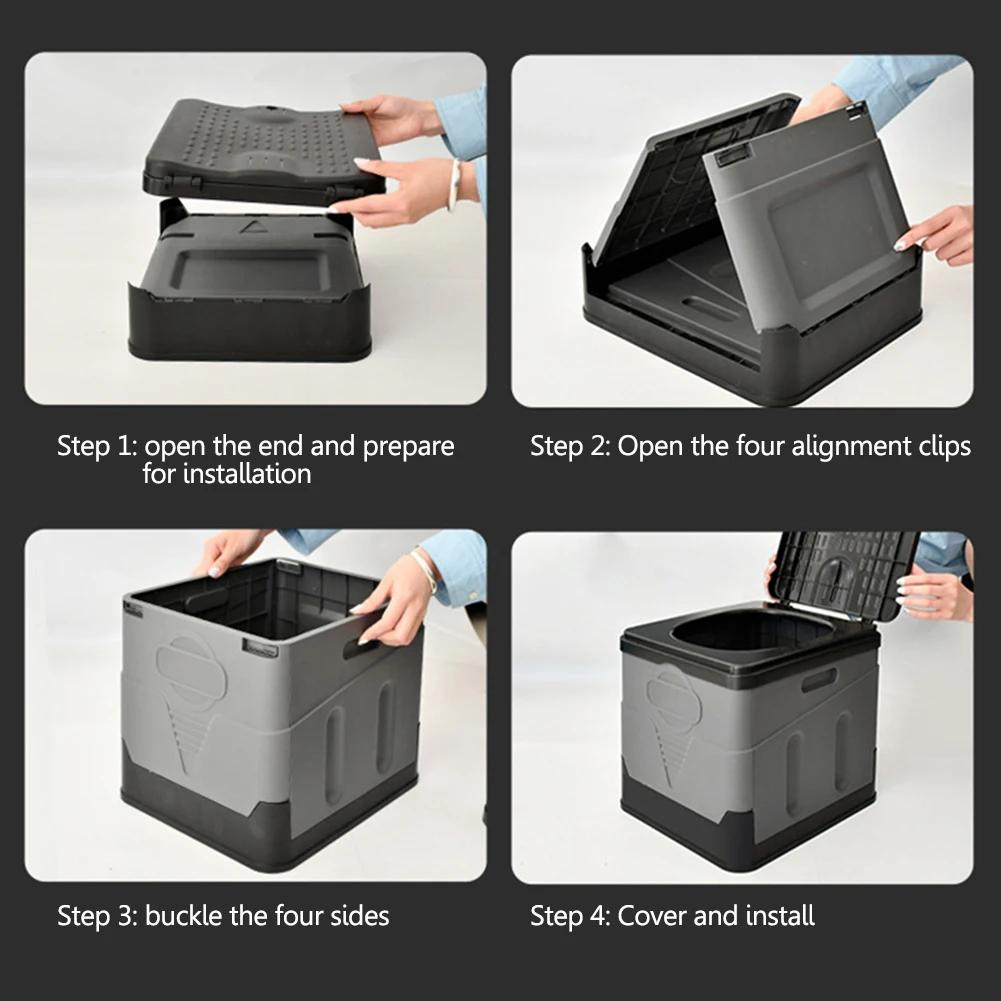 Step 1: open the end and prepare for installation

Step 2: Open the four alignment clips

Step 3: buckle the four sides

Step 4: Cover and install