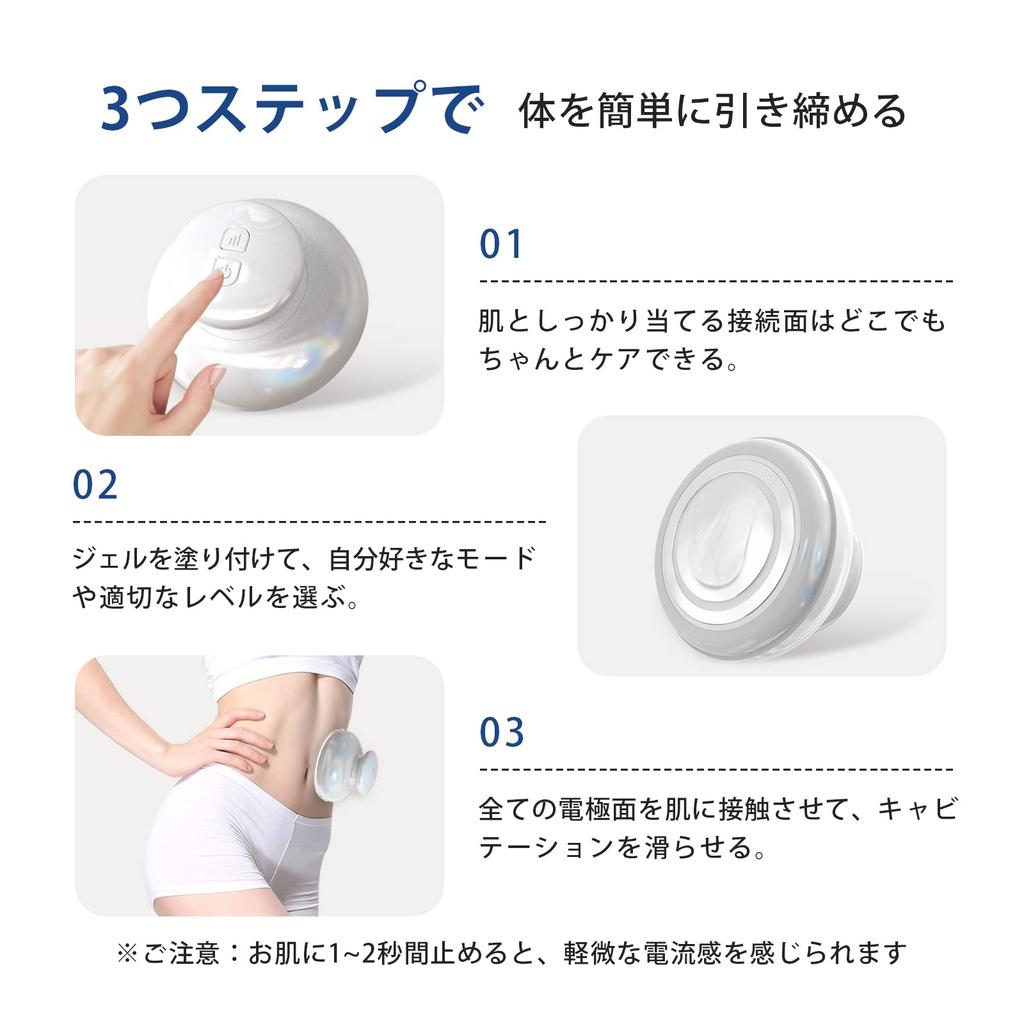 3つステップで 体を簡単に引き締める

01

肌としっかり当てる接続面はどこでもちゃんとケアできる。

02

ジェルを塗り付けて、自分好きなモードや適切なレベルを選ぶ。

03

全ての電極面を肌に接触させて、キャビテーションを滑らせる。

※ご注意：お肌に1~2秒間止めると、軽微な電流感を感じられます