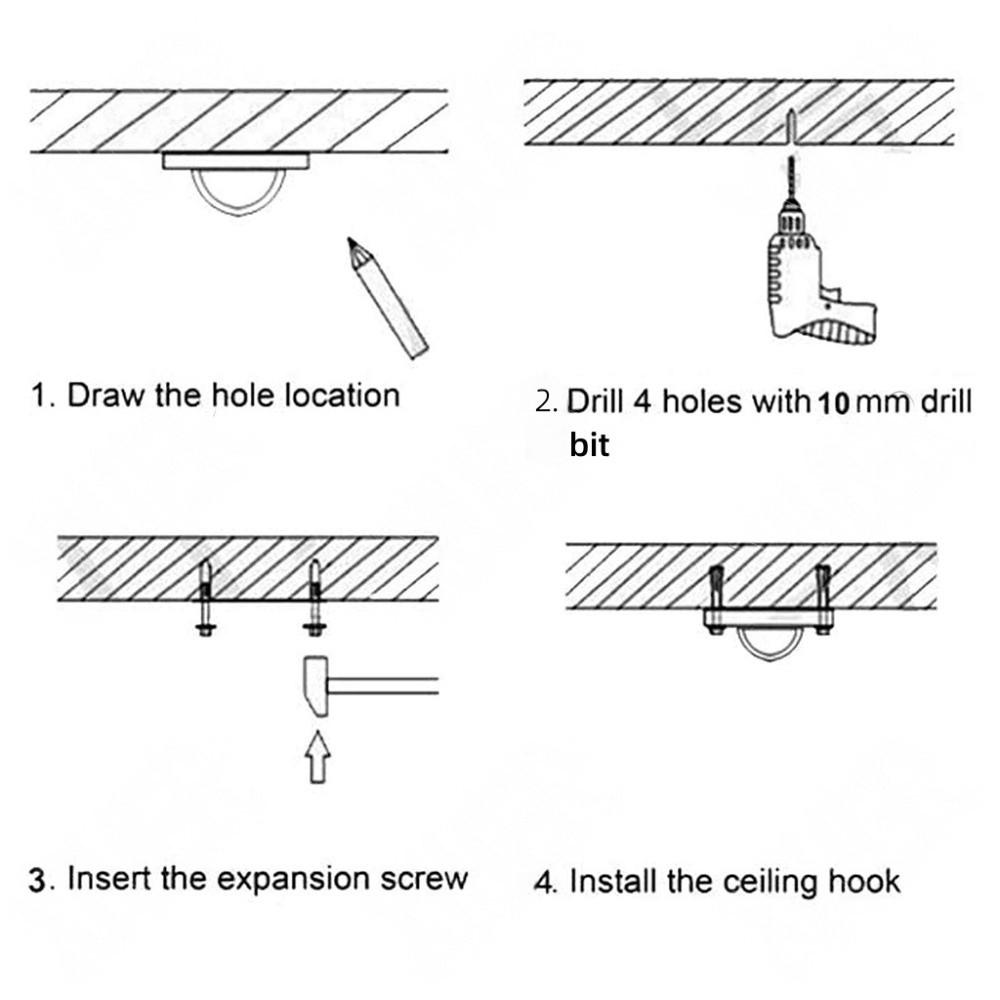 1. Draw the hole location

2. Drill 4 holes with 10 mm drill bit

3. Insert the expansion screw

4. Install the ceiling hook