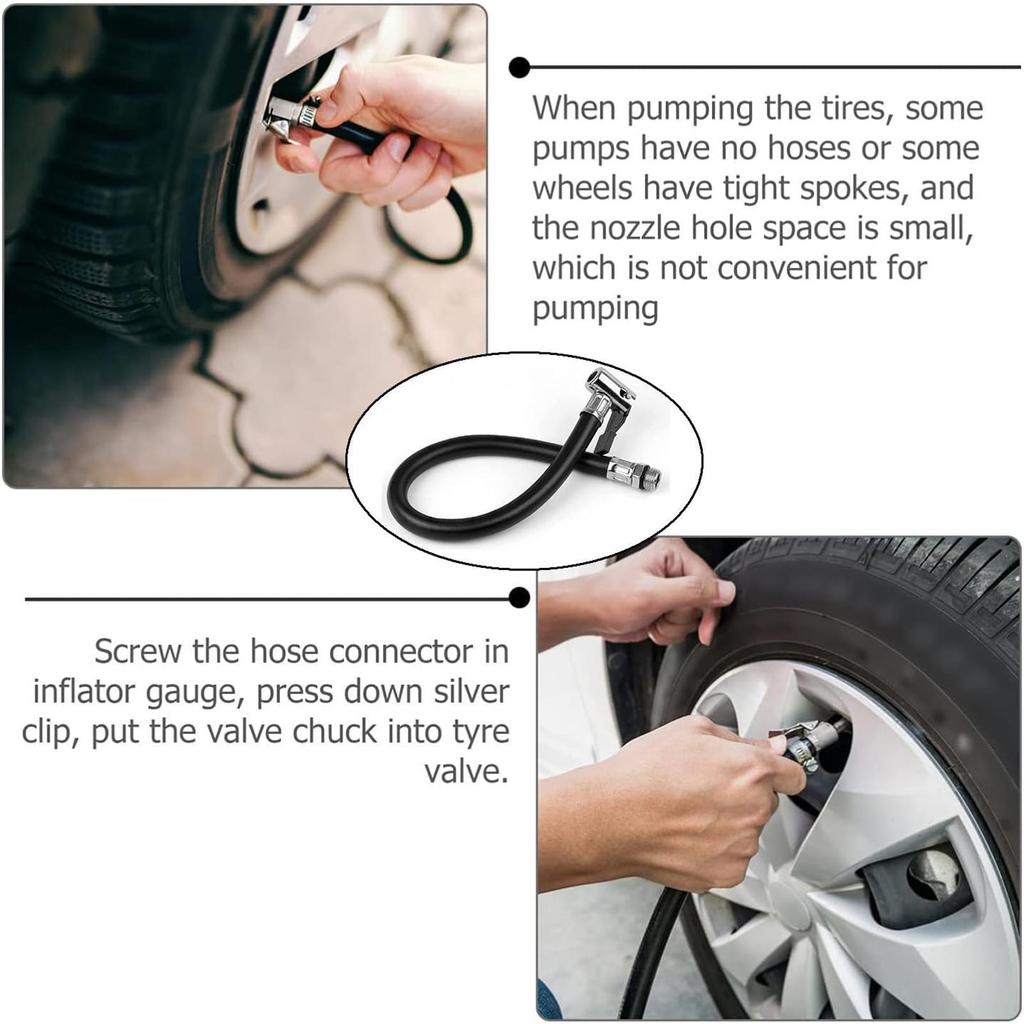 When pumping the tires, some pumps have no hoses or some wheels have tight spokes, and the nozzle hole space is small, which is not convenient for pumping

Screw the hose connector in inflator gauge, press down silver clip, put the valve chuck into tyre valve.