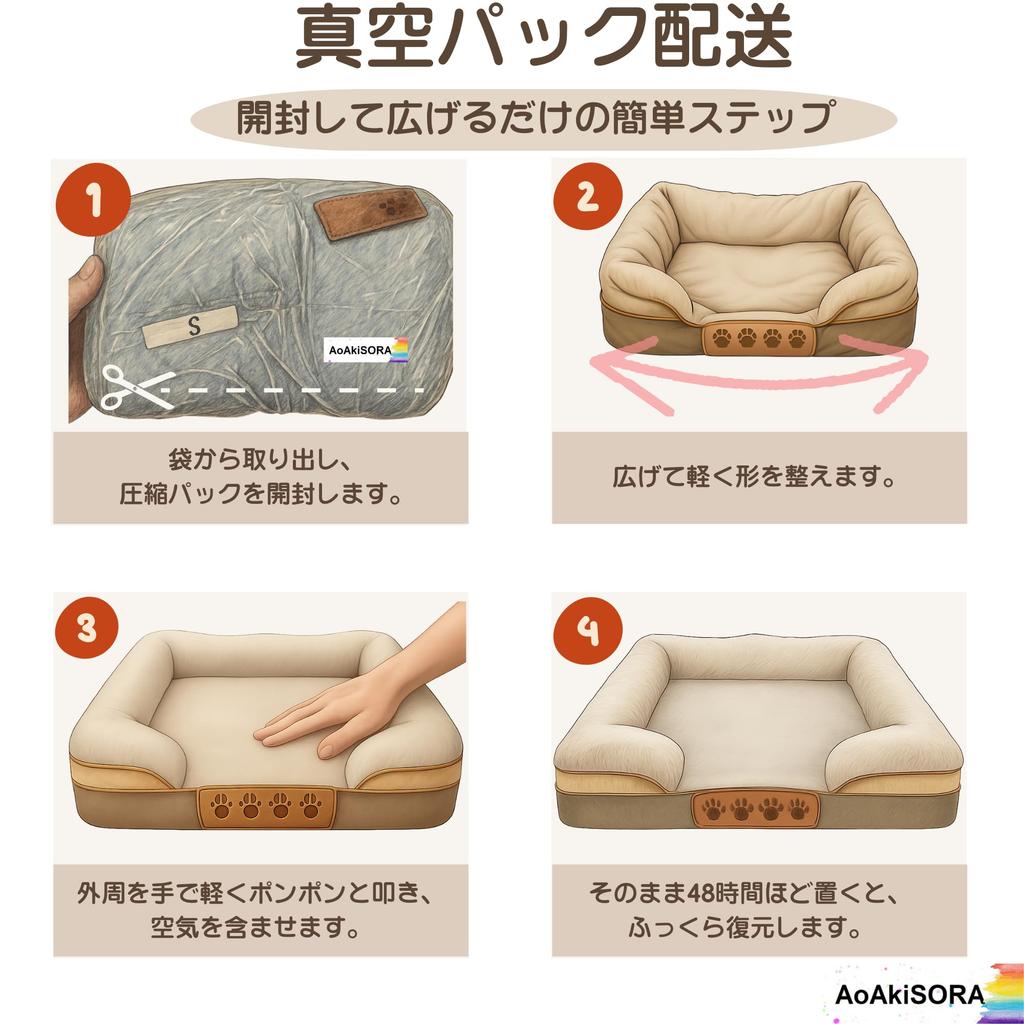 真空パック配送

開封して広げるだけの簡単ステップ

1

S

AoAkiSORA

袋から取り出し、
圧縮パックを開封します。

2

広げて軽く形を整えます。

3

外周を手で軽くポンポンと叩き、
空気を含ませます。

4

そのまま48時間ほど置くと、
ふっくら復元します。

AoAkiSORA