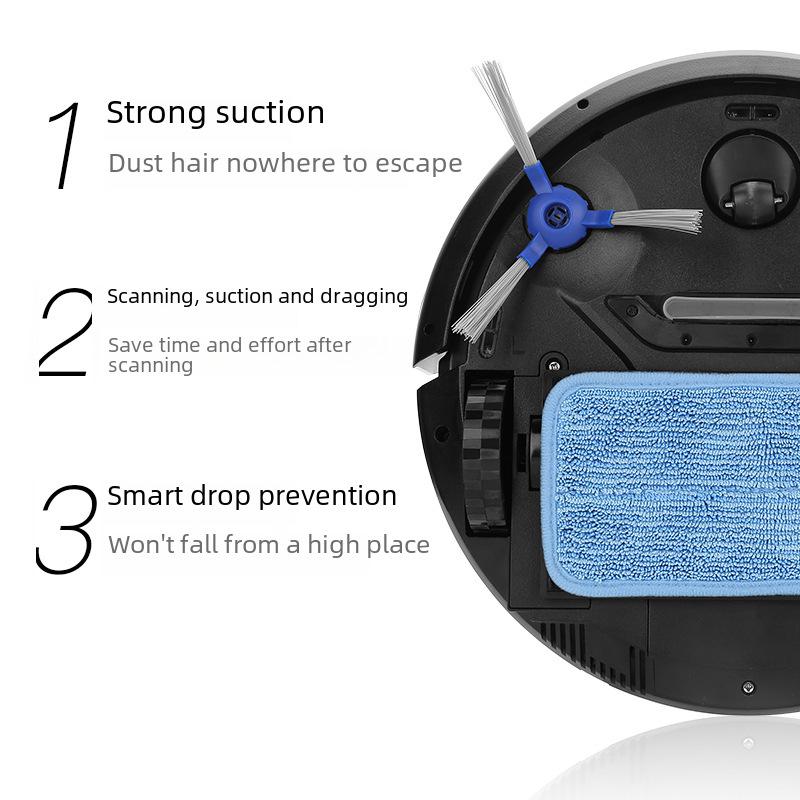 1 Strong suction

Dust hair nowhere to escape

2 Scanning, suction and dragging

Save time and effort after scanning

3 Smart drop prevention

Won't fall from a high place