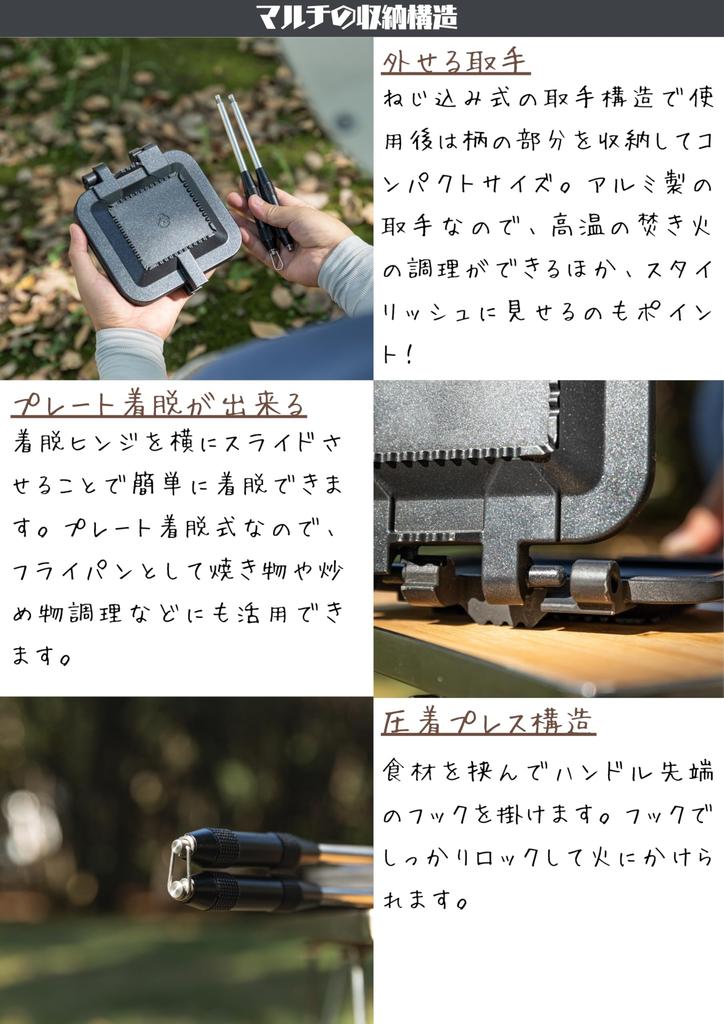 マルチの収納構造

外せる取手

ねじ込み式の取手構造で使用後は柄の部分を収納してコンパクトサイズ。アルミ製の取手なので、高温の焚き火の調理ができるほか、スタイリッシュに見せるのもポイント！

プレート着脱が出来る

着脱ヒンジを横にスライドさせることで簡単に着脱できます。プレート着脱式なので、フライパンとして焼き物や炒め物調理などにも活用できます。

圧着プレス構造

食材を挟んでハンドル先端のフックを掛けます。フックでしっかりロックして火にかけられます。