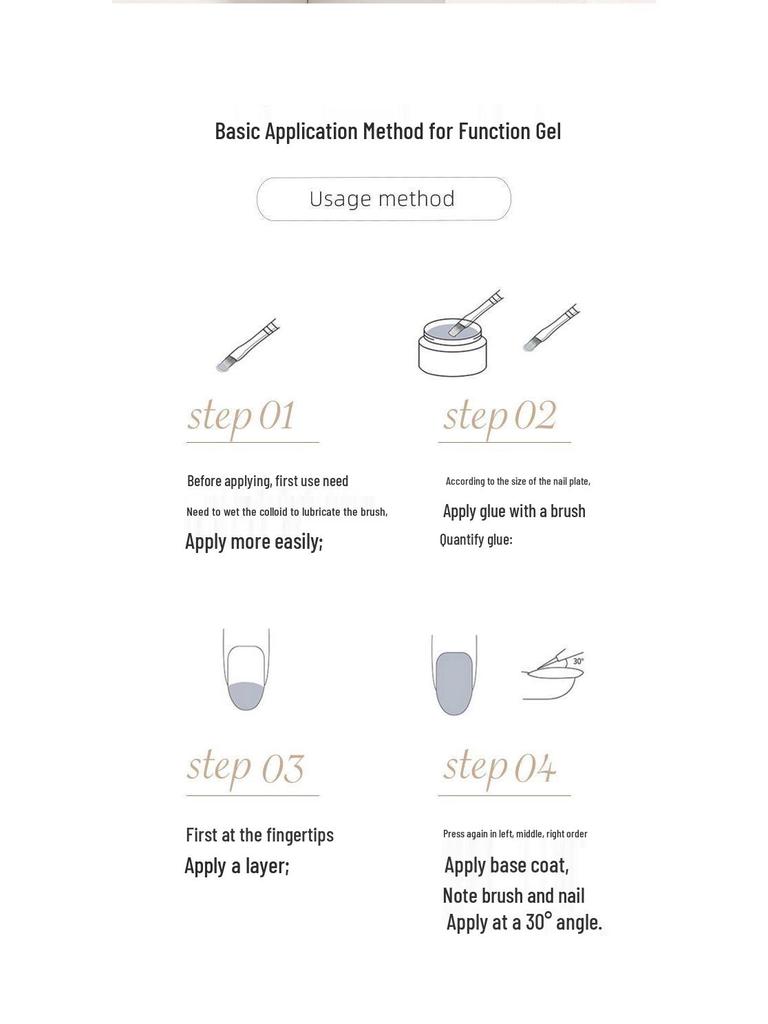 Basic Application Method for Function Gel

Usage method

step 01

Before applying, first use need

Need to wet the colloid to lubricate the brush,

Apply more easily;

step 02

According to the size of the nail plate,

Apply glue with a brush

Quantify glue:

step 03

First at the fingertips

Apply a layer;

30°

step 04

Press again in left, middle, right order

Apply base coat,

Note brush and nail

Apply at a 30° angle.