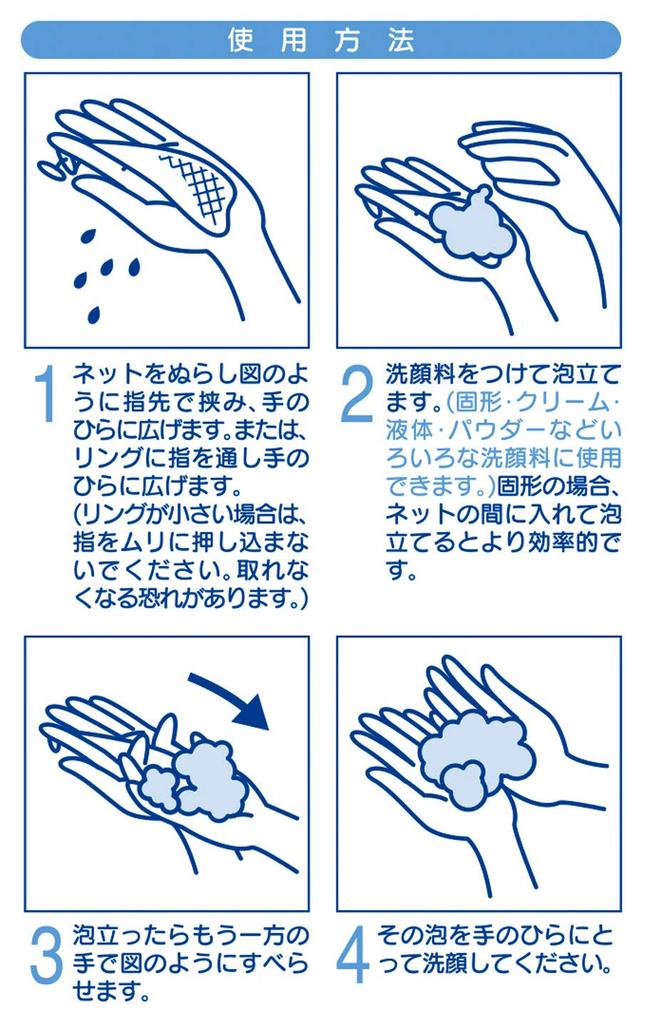 使用方法

1 ネットをぬらし図のように指先で挟み、手のひらに広げます。または、リングに指を通し手のひらに広げます。
(リングが小さい場合は、指をムリに押し込まないでください。取れなくなる恐れがあります。)

2 洗顔料をつけて泡立てます。(固形・クリーム・液体・パウダーなどいろいろな洗顔料に使用できます。)固形の場合、ネットの間に入れて泡立てるとより効率的です。

3 泡立ったらもう一方の手で図のようにすべらせます。

4 その泡を手のひらにとって洗顔してください。