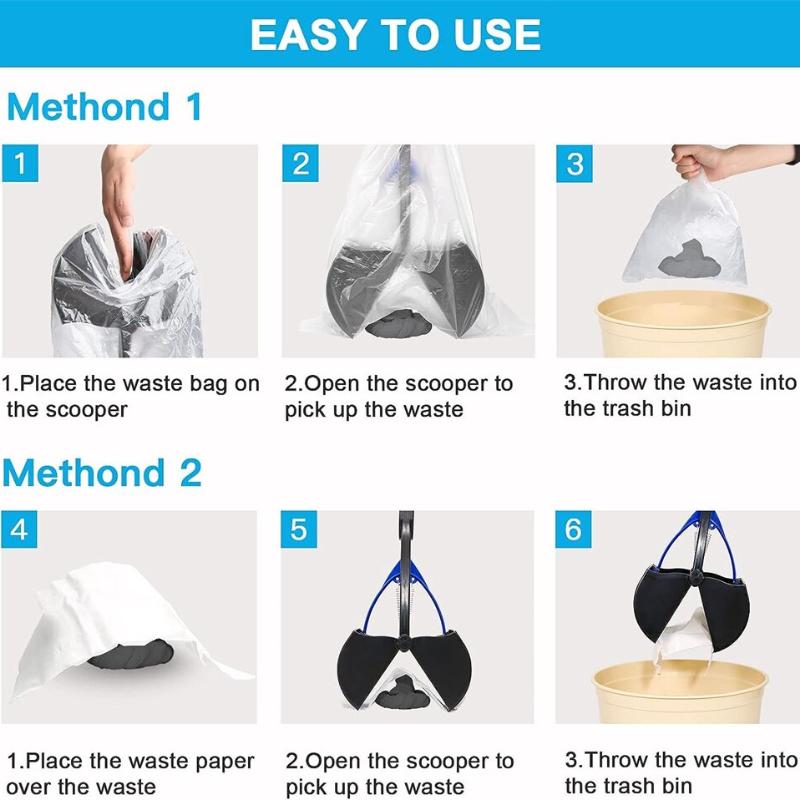 EASY TO USE

Methond 1

1

2

3

1.Place the waste bag on the scooper

2.Open the scooper to pick up the waste

3.Throw the waste into the trash bin

Methond 2

4

5

6

1.Place the waste paper over the waste

2.Open the scooper to pick up the waste

3.Throw the waste into the trash bin