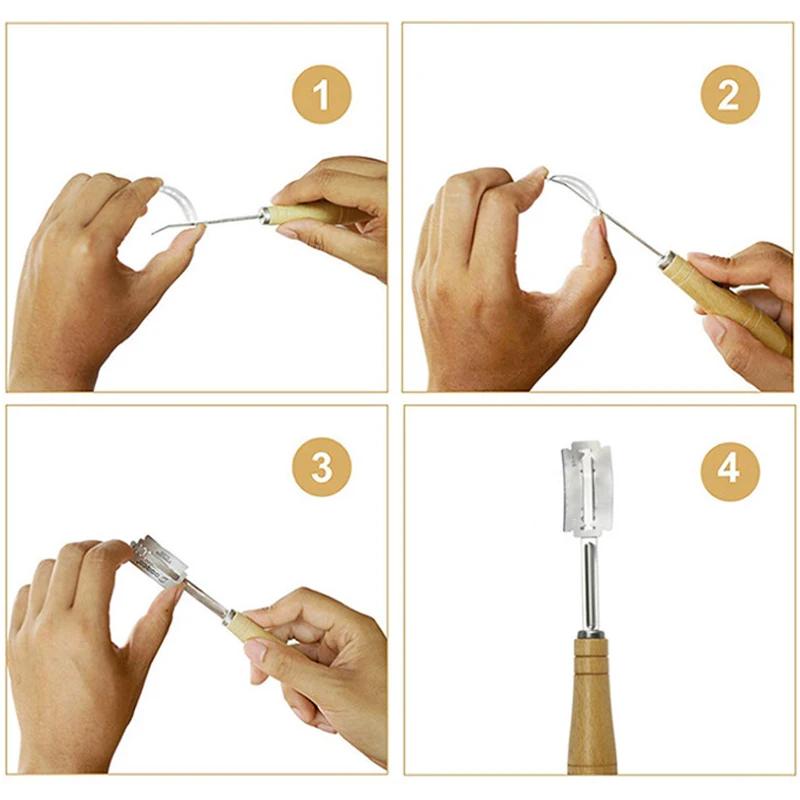 1

2

3

4