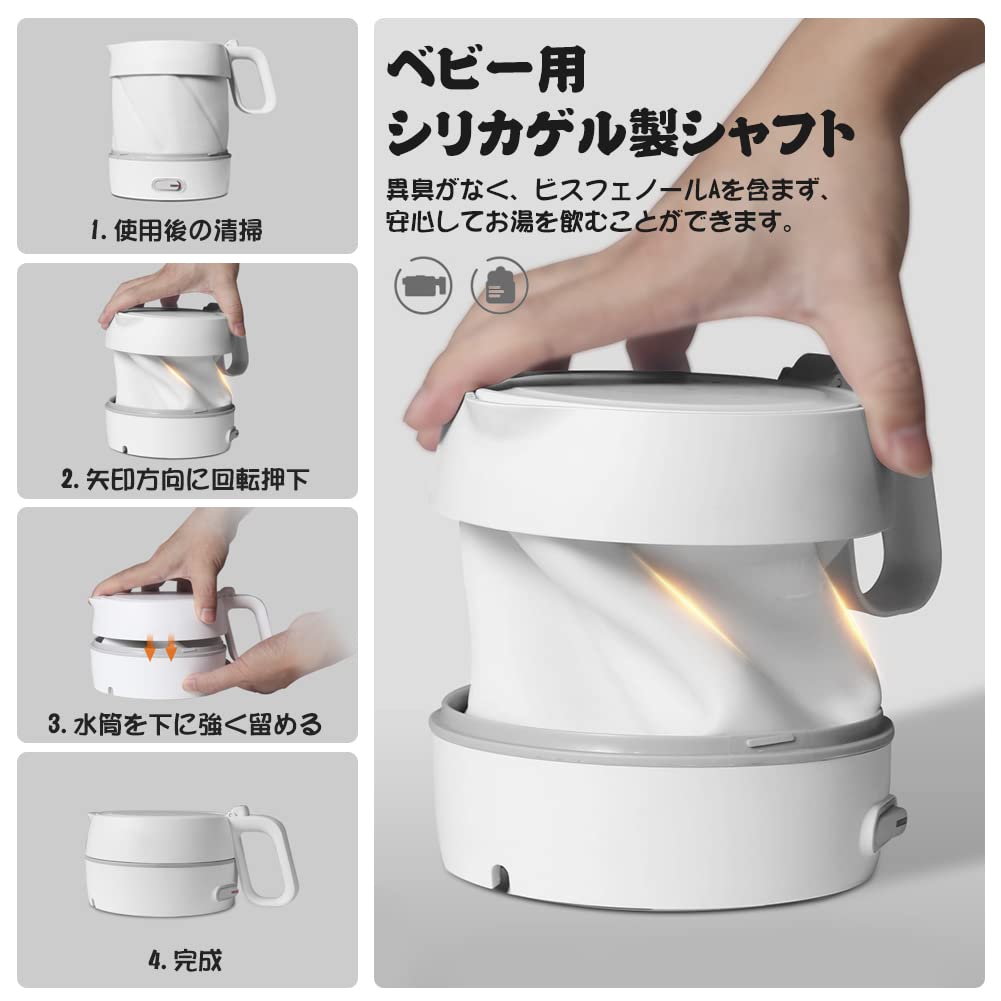 1. 使用後の清掃

2. 矢印方向に回転押下

3. 水筒を下に強く留める

4. 完成

ベビー用
シリカゲル製シャフト

異臭がなく、ビスフェノールAを含まず、安心してお湯を飲むことができます。