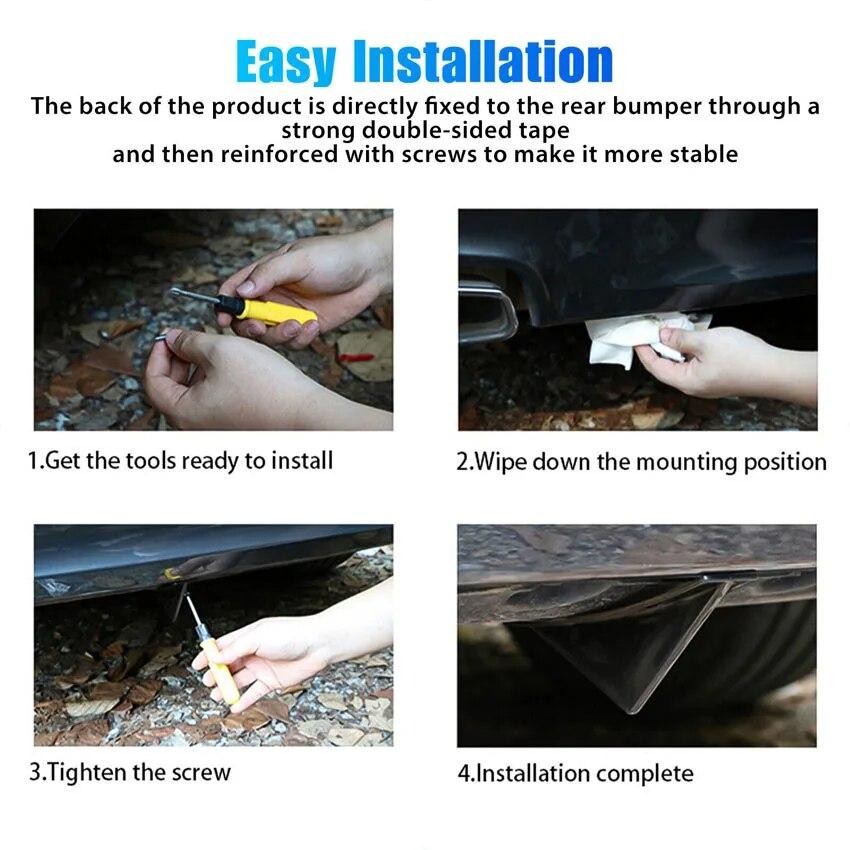 Easy Installation

The back of the product is directly fixed to the rear bumper through a strong double-sided tape
and then reinforced with screws to make it more stable

1.Get the tools ready to install

2.Wipe down the mounting position

3.Tighten the screw

4.Installation complete