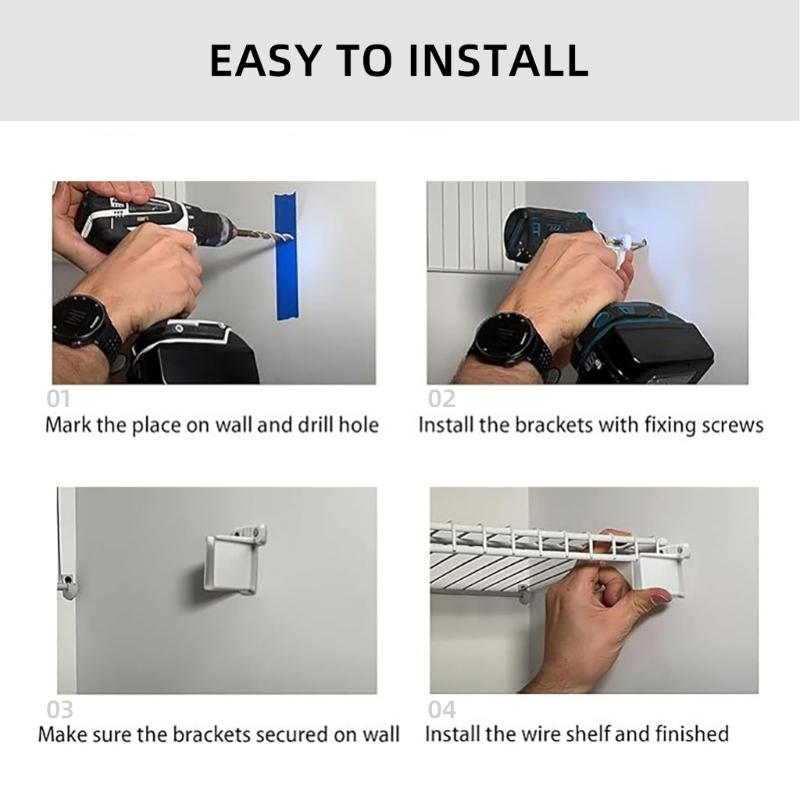 EASY TO INSTALL

01
Mark the place on wall and drill hole

02
Install the brackets with fixing screws

03
Make sure the brackets secured on wall

04
Install the wire shelf and finished