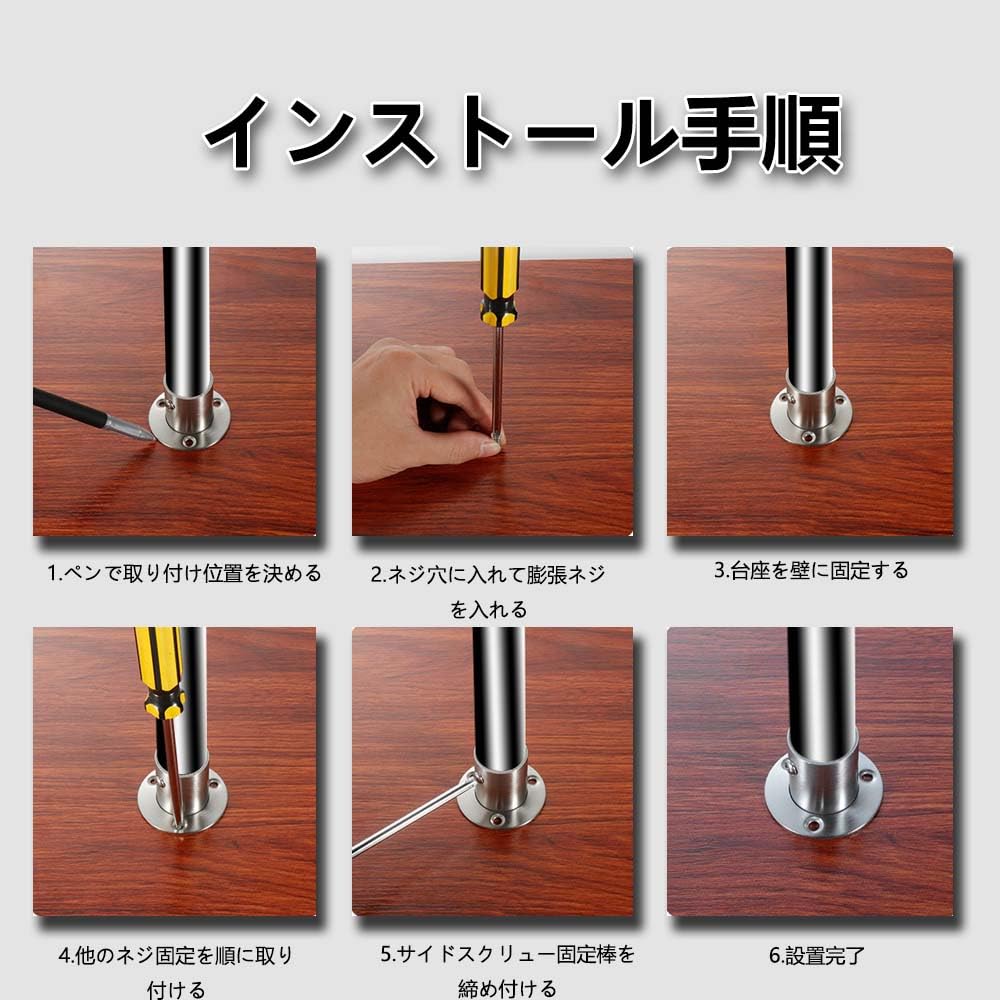 インストール手順

1.ペンで取り付け位置を決める

2.ネジ穴に入れて膨張ネジを入れる

3.台座を壁に固定する

4.他のネジ固定を順に取り付ける

5.サイドスクリュー固定棒を締め付ける

6.設置完了