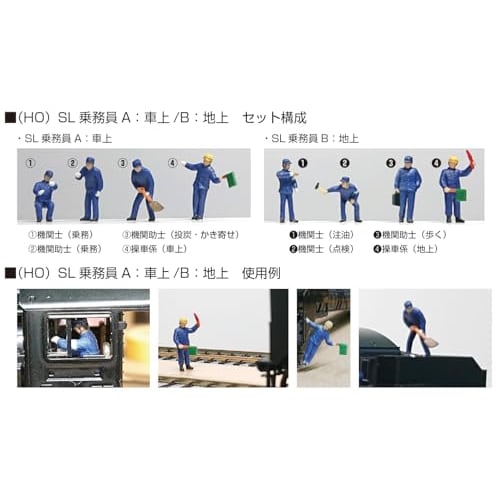 ■(HO) SL 乗務員 A：車上 /B：地上　セット構成

・SL 乗務員 A：車上

① ② ③ ④

①機関士（乗務）
②機関助士（乗務）
③機関助士（投炭・かき寄せ）
④操車係（車上）

・SL 乗務員 B：地上

❶ ❷ ❸ ❹

❶機関士（注油）
❷機関士（点検）
❸機関助士（歩く）
❹操車係（地上）

■(HO) SL 乗務員 A：車上 /B：地上　使用例