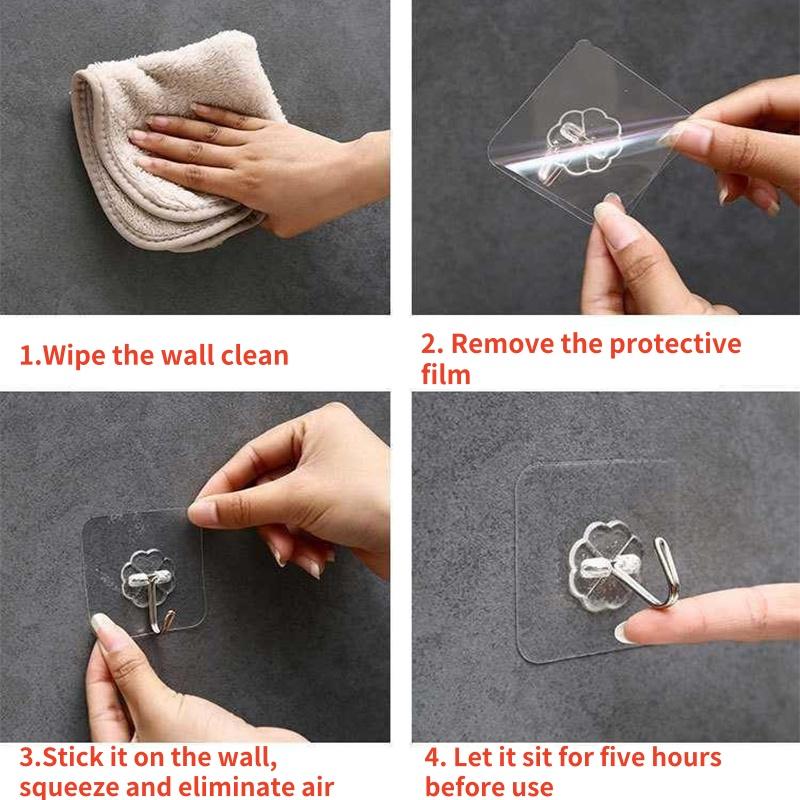 1.Wipe the wall clean

2. Remove the protective film

3.Stick it on the wall, squeeze and eliminate air

4. Let it sit for five hours before use