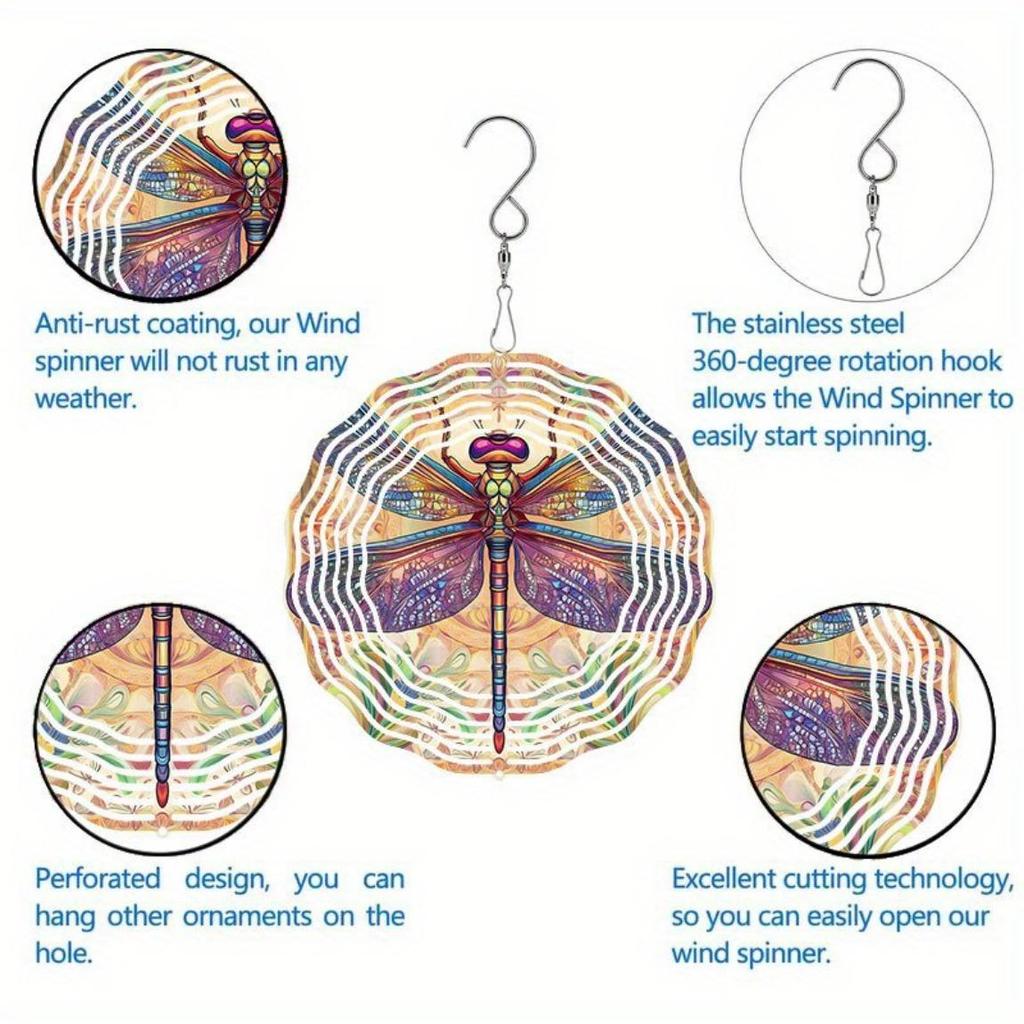 Anti-rust coating, our Wind spinner will not rust in any weather.

The stainless steel 360-degree rotation hook allows the Wind Spinner to easily start spinning.

Perforated design, you can hang other ornaments on the hole.

Excellent cutting technology, so you can easily open our wind spinner.