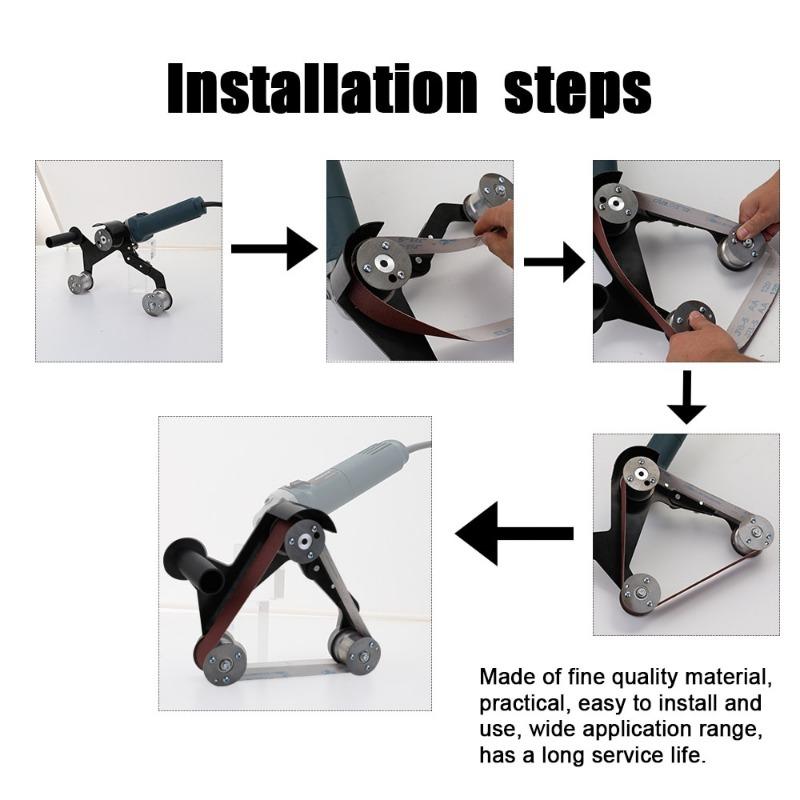 Installation steps

Made of fine quality material, practical, easy to install and use, wide application range, has a long service life.