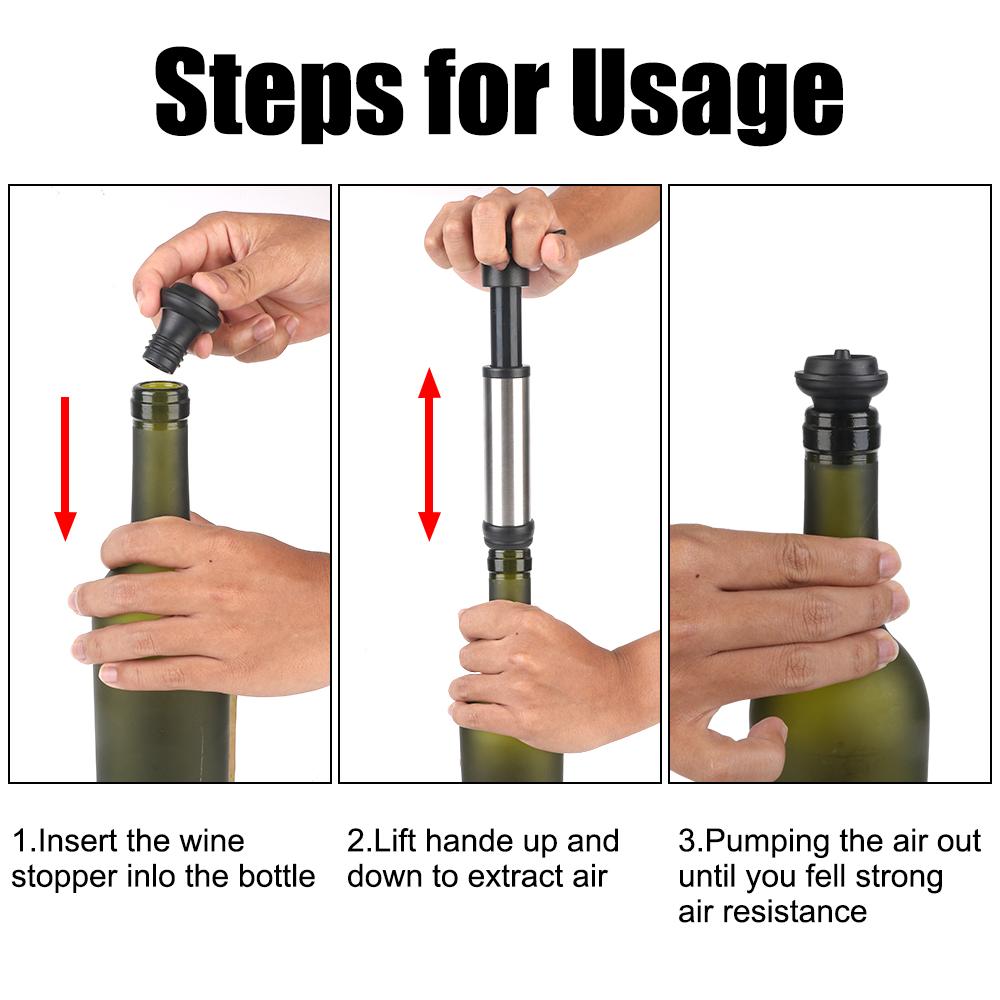 Steps for Usage

1.Insert the wine stopper inlo the bottle

2.Lift hande up and down to extract air

3.Pumping the air out until you fell strong air resistance