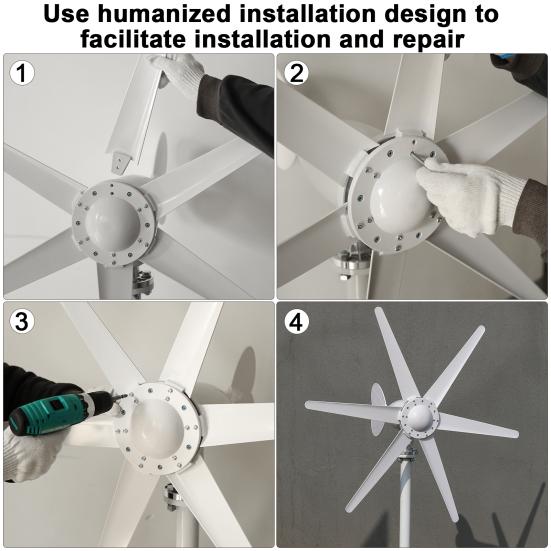 Use humanized installation design to facilitate installation and repair

1

2

3

4