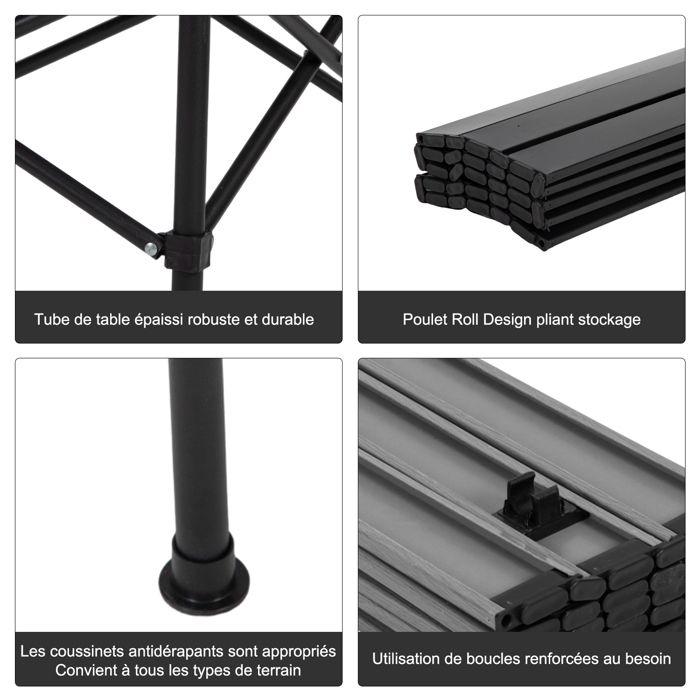 Tube de table épaissi robuste et durable

Poulet Roll Design pliant stockage

Les coussinets antidérapants sont appropriés
Convient à tous les types de terrain

Utilisation de boucles renforcées au besoin