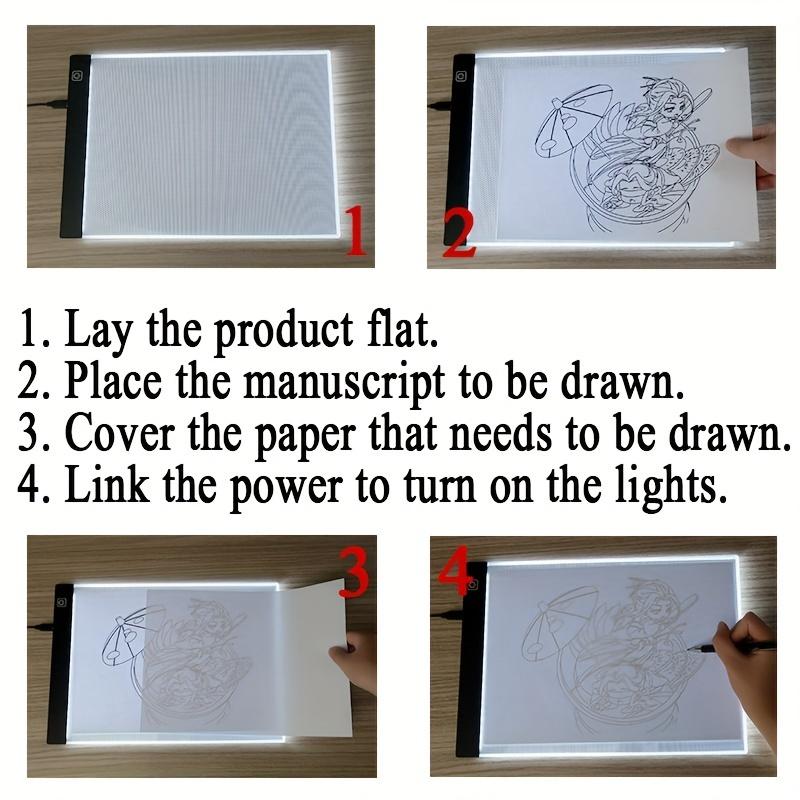 1

2

1. Lay the product flat.
2. Place the manuscript to be drawn.
3. Cover the paper that needs to be drawn.
4. Link the power to turn on the lights.

3

4