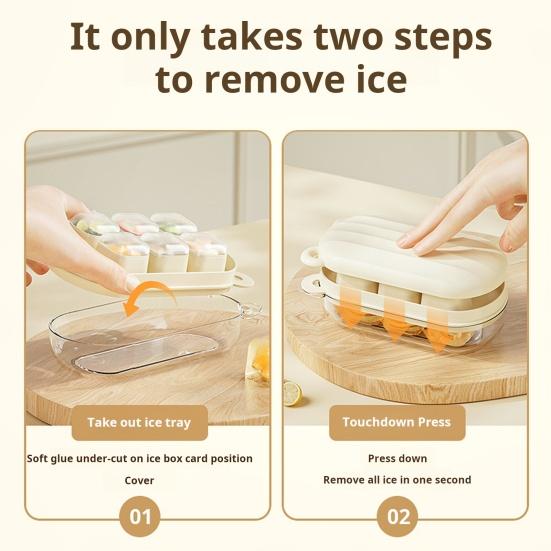 It only takes two steps to remove ice

Take out ice tray

Soft glue under-cut on ice box card position

Cover

01

Touchdown Press

Press down

Remove all ice in one second

02