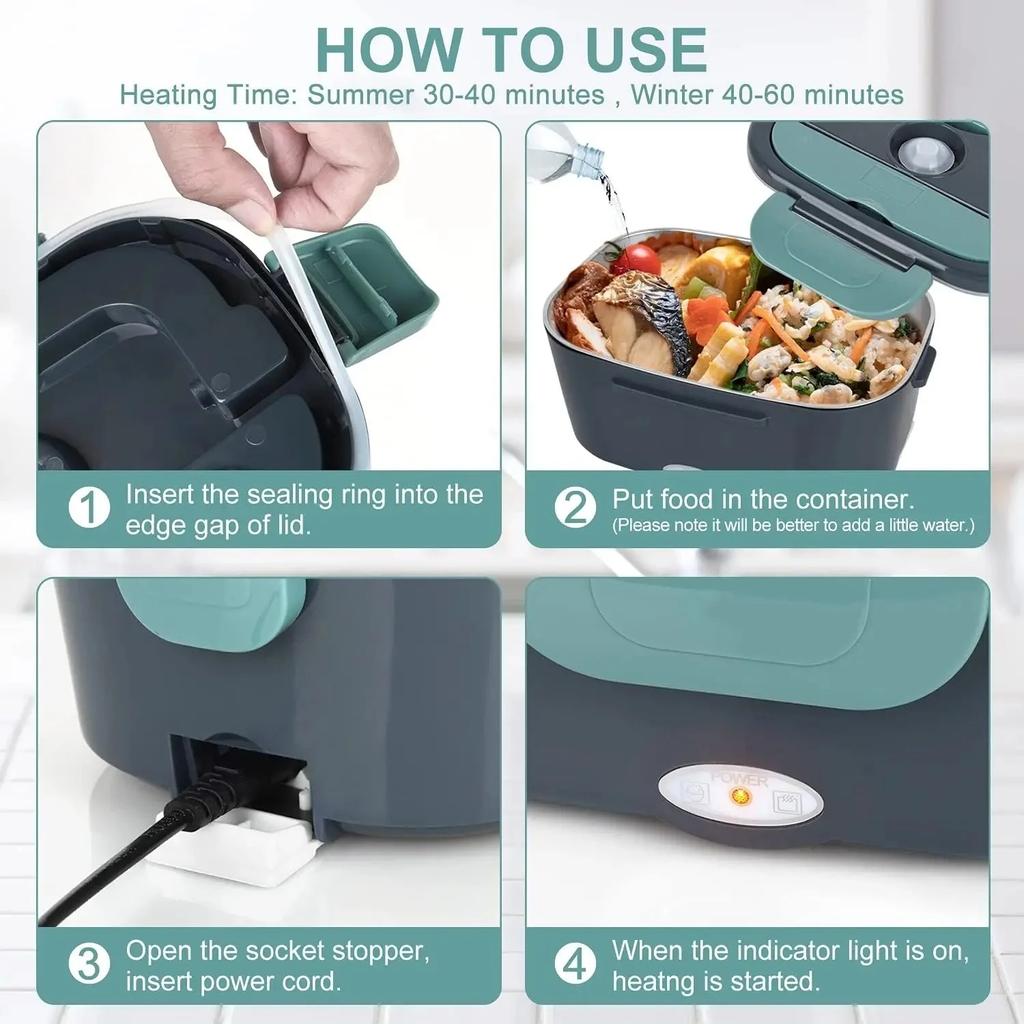 HOW TO USE
Heating Time: Summer 30-40 minutes , Winter 40-60 minutes

1 Insert the sealing ring into the edge gap of lid.

2 Put food in the container.
(Please note it will be better to add a little water.)

POWER

3 Open the socket stopper, insert power cord.

4 When the indicator light is on, heatng is started.