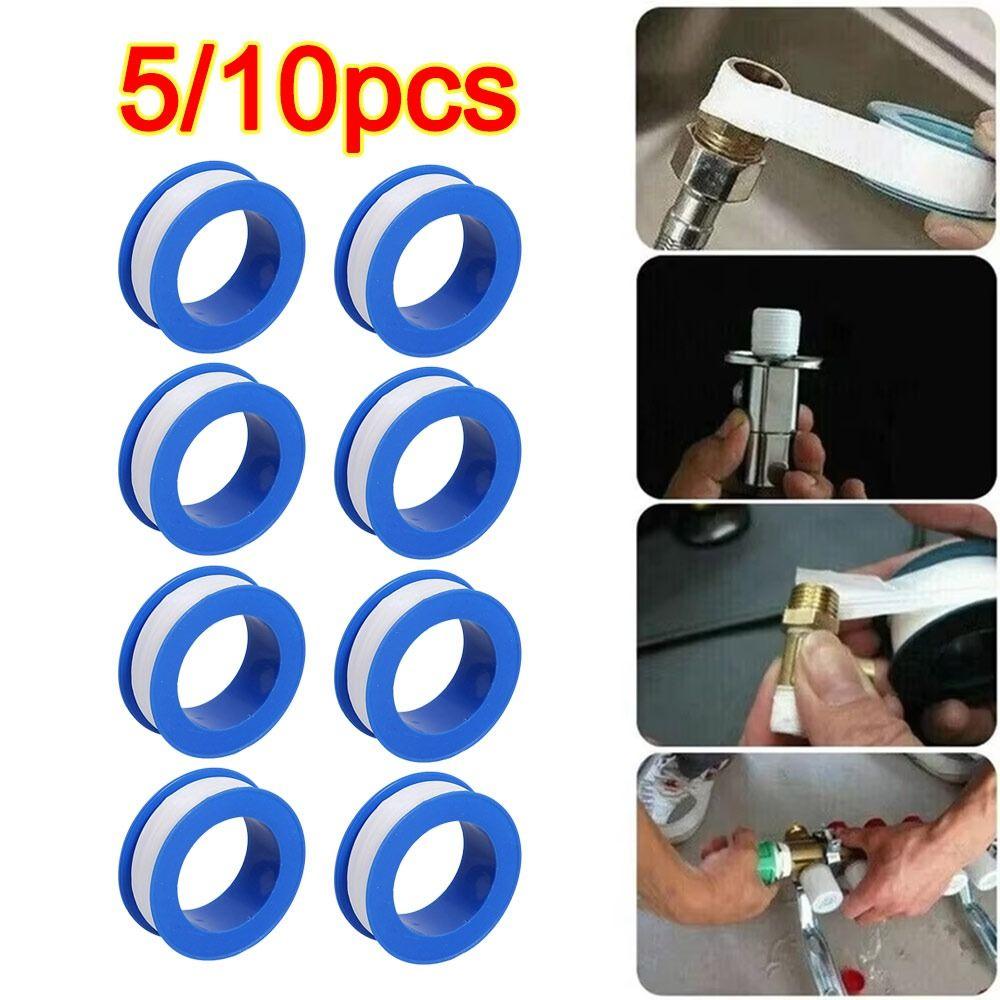 5/10pcs