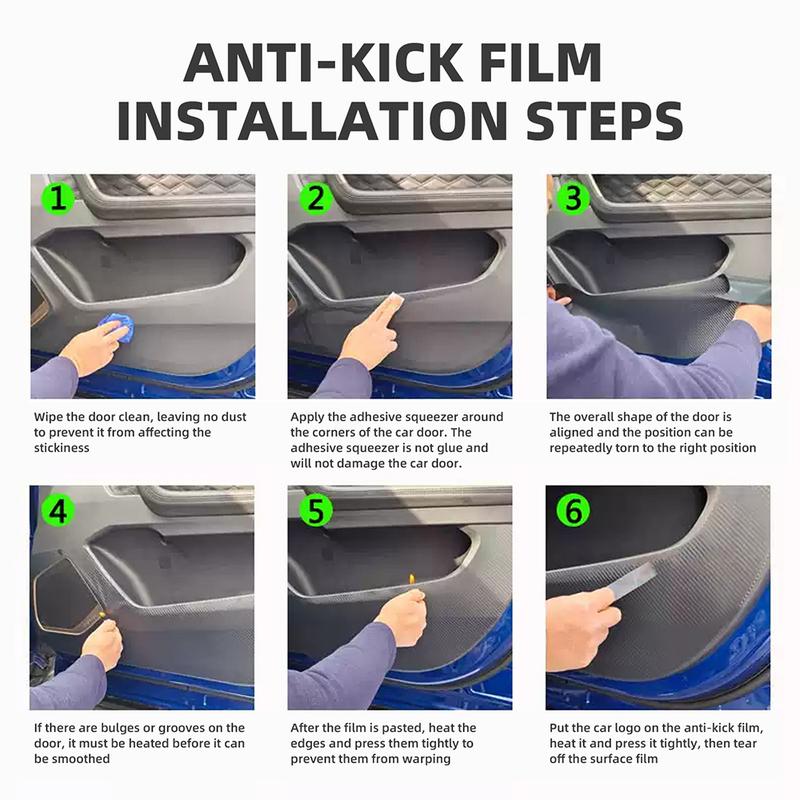 ANTI-KICK FILM INSTALLATION STEPS

1

Wipe the door clean, leaving no dust to prevent it from affecting the stickiness

2

Apply the adhesive squeezer around the corners of the car door. The adhesive squeezer is not glue and will not damage the car door.

3

The overall shape of the door is aligned and the position can be repeatedly torn to the right position

4

If there are bulges or grooves on the door, it must be heated before it can be smoothed

5

After the film is pasted, heat the edges and press them tightly to prevent them from warping

6

Put the car logo on the anti-kick film, heat it and press it tightly, then tear off the surface film