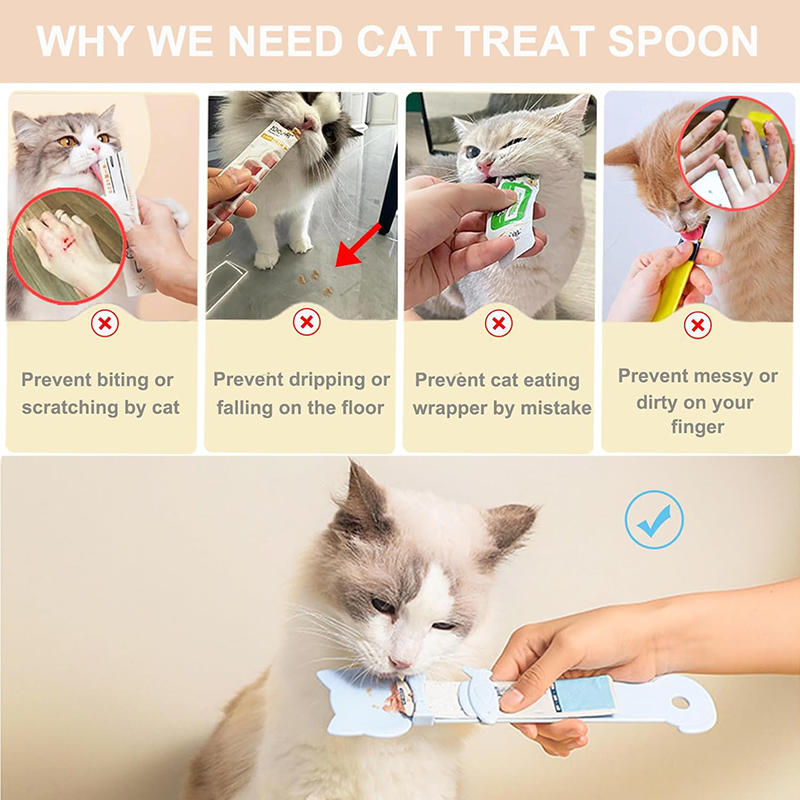 WHY WE NEED CAT TREAT SPOON

Prevent biting or scratching by cat

Prevent dripping or falling on the floor

Prevent cat eating wrapper by mistake

Prevent messy or dirty on your finger