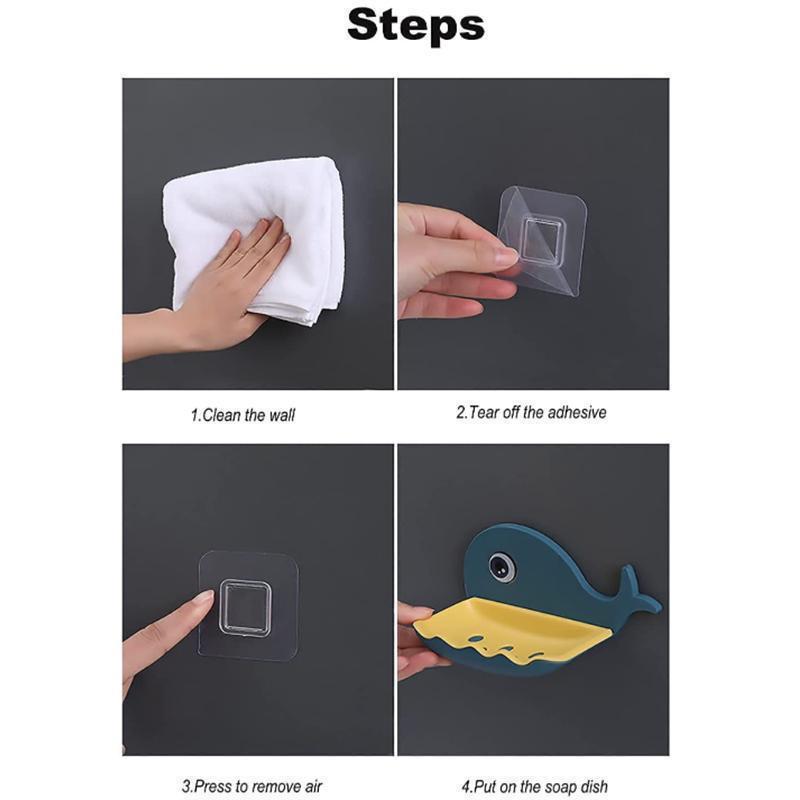 Steps

1.Clean the wall

2.Tear off the adhesive

3.Press to remove air

4.Put on the soap dish