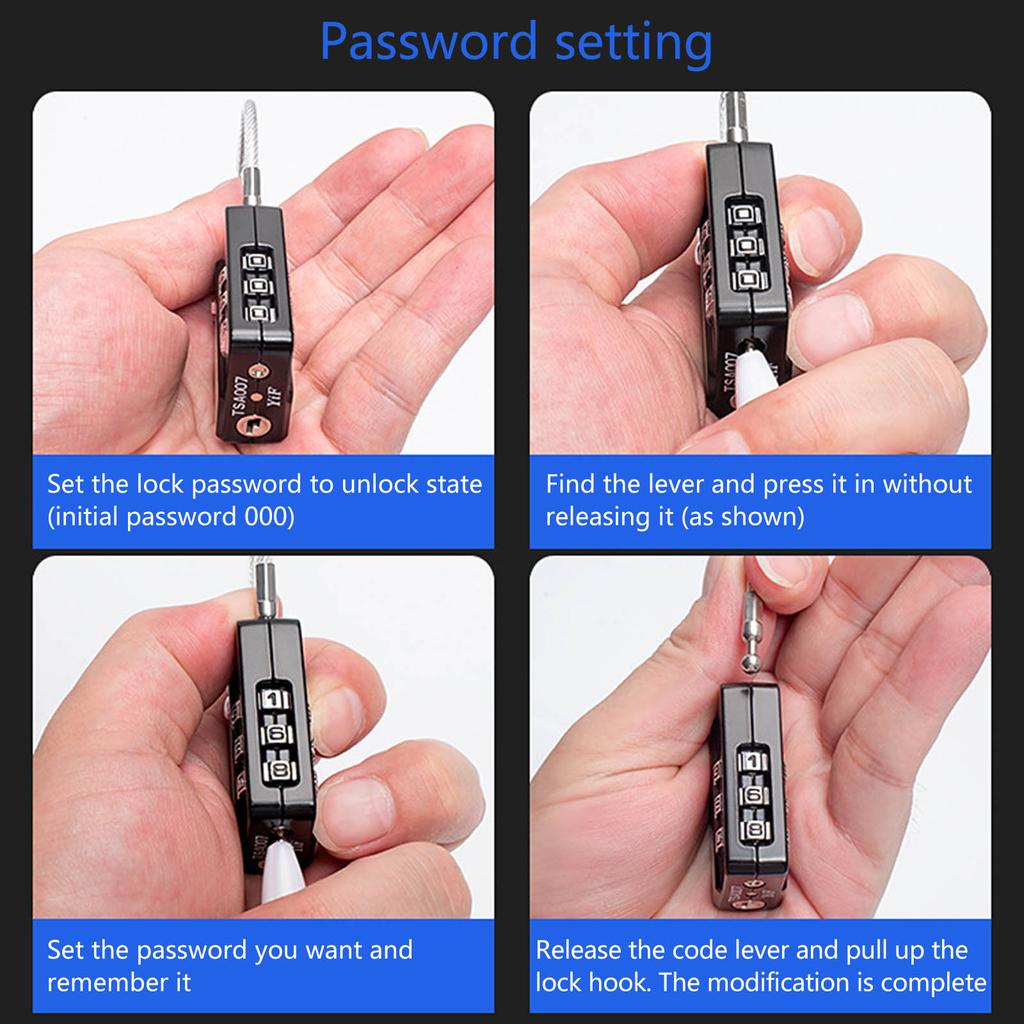 Password setting

0
0
0
TSA007
YiF

Set the lock password to unlock state (initial password 000)

0
0
0
TSA007

Find the lever and press it in without releasing it (as shown)

1
6
8
TSA007

Set the password you want and remember it

1
6
8

Release the code lever and pull up the lock hook. The modification is complete