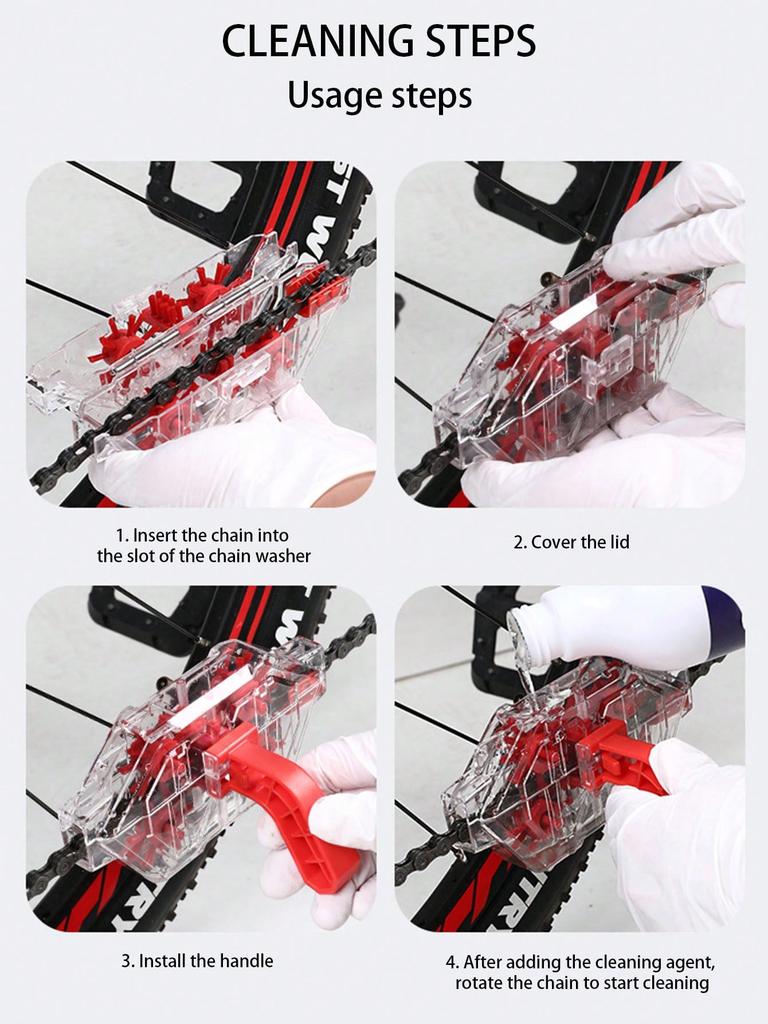 CLEANING STEPS
Usage steps

1. Insert the chain into the slot of the chain washer

2. Cover the lid

3. Install the handle

4. After adding the cleaning agent, rotate the chain to start cleaning