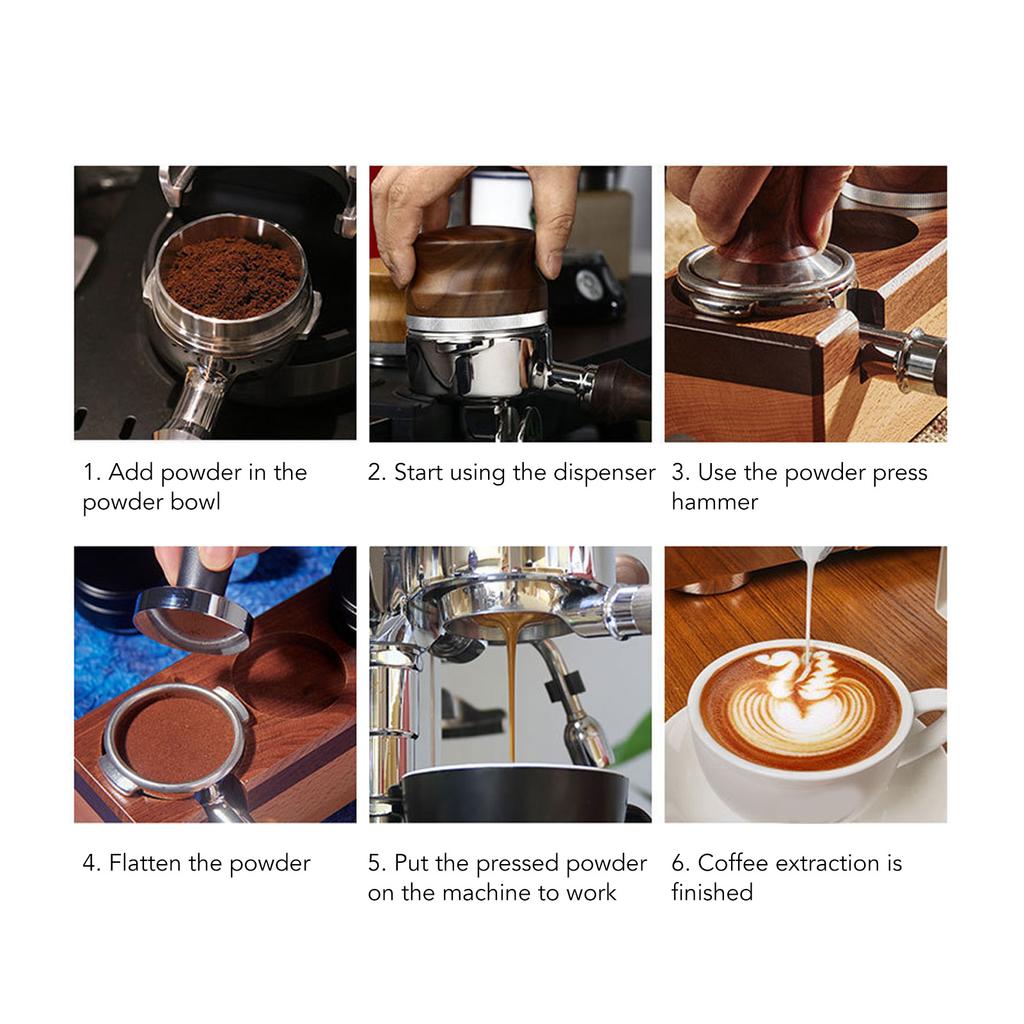 1. Add powder in the powder bowl

2. Start using the dispenser

3. Use the powder press hammer

4. Flatten the powder

5. Put the pressed powder on the machine to work

6. Coffee extraction is finished