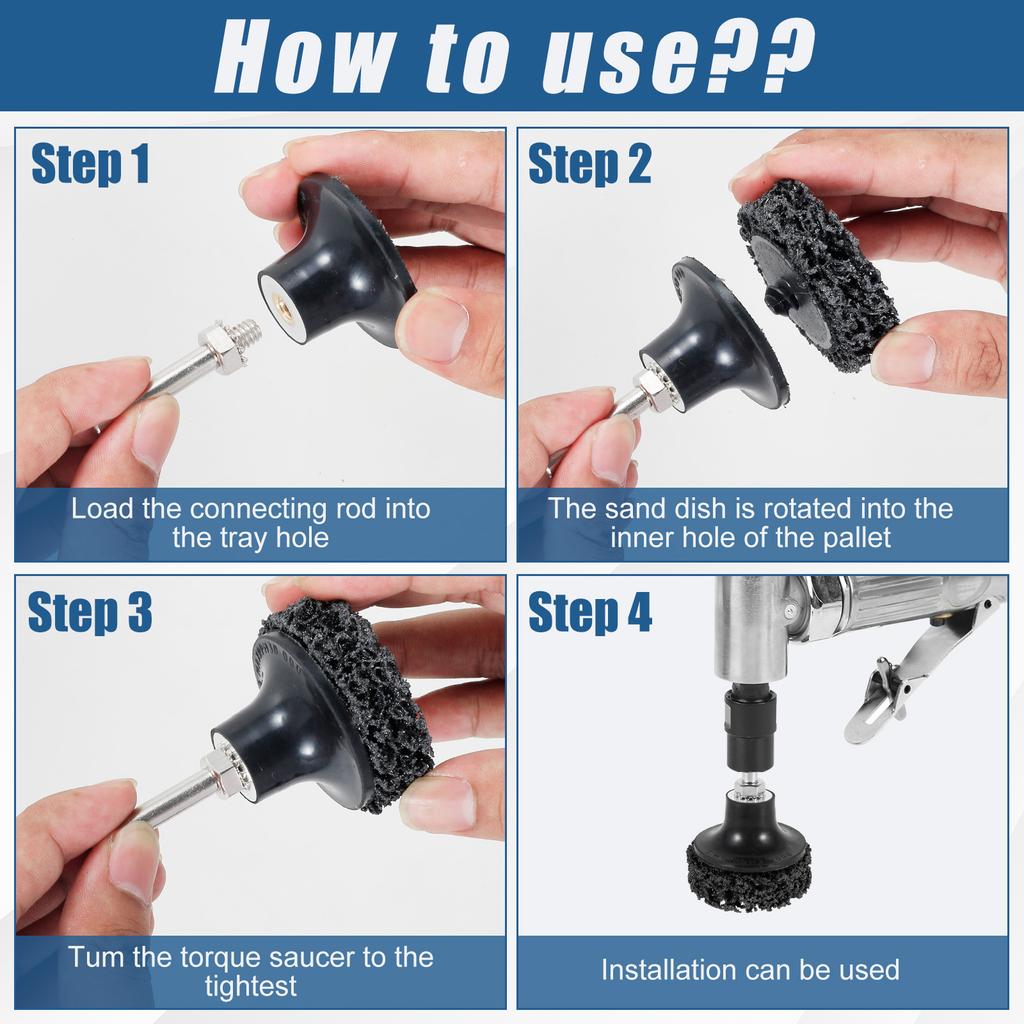 How to use??

Step 1

Load the connecting rod into the tray hole

Step 2

The sand dish is rotated into the inner hole of the pallet

Step 3

Tum the torque saucer to the tightest

Step 4

Installation can be used