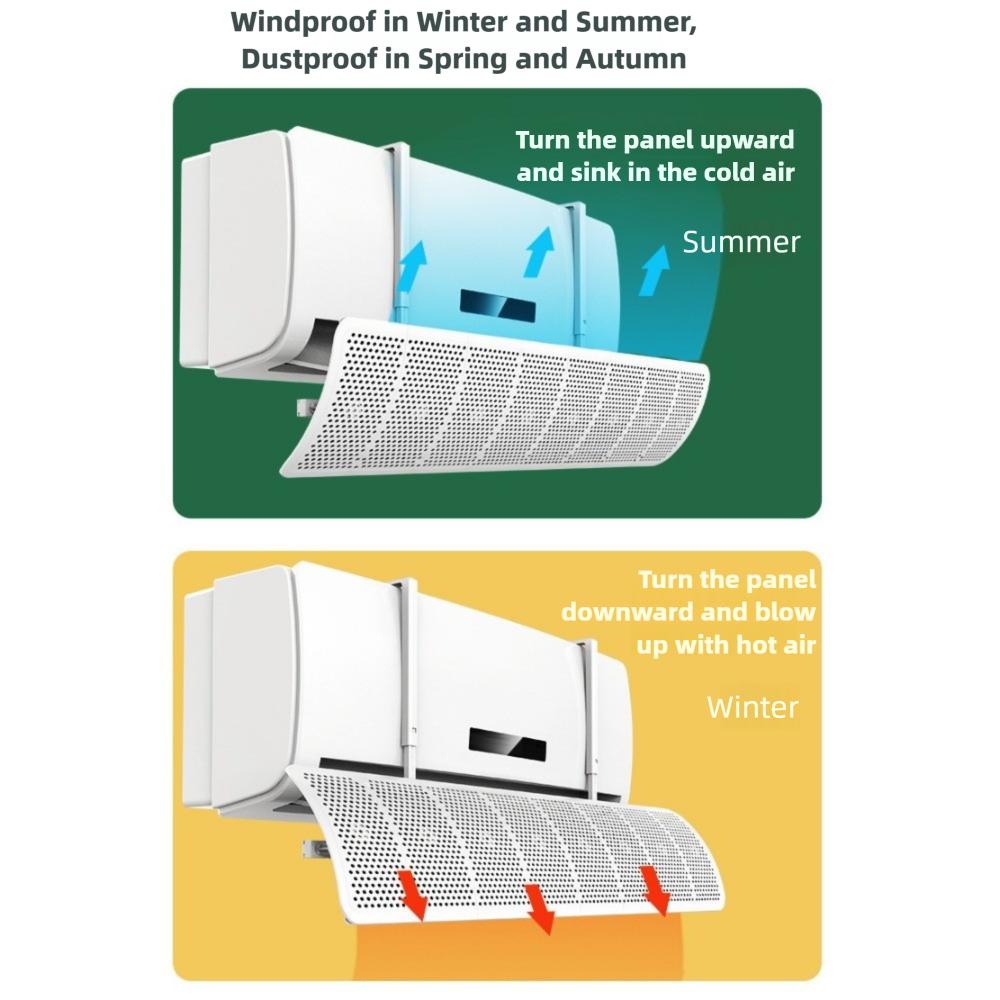 Windproof in Winter and Summer, Dustproof in Spring and Autumn

Turn the panel upward and sink in the cold air

Summer

Turn the panel downward and blow up with hot air

Winter