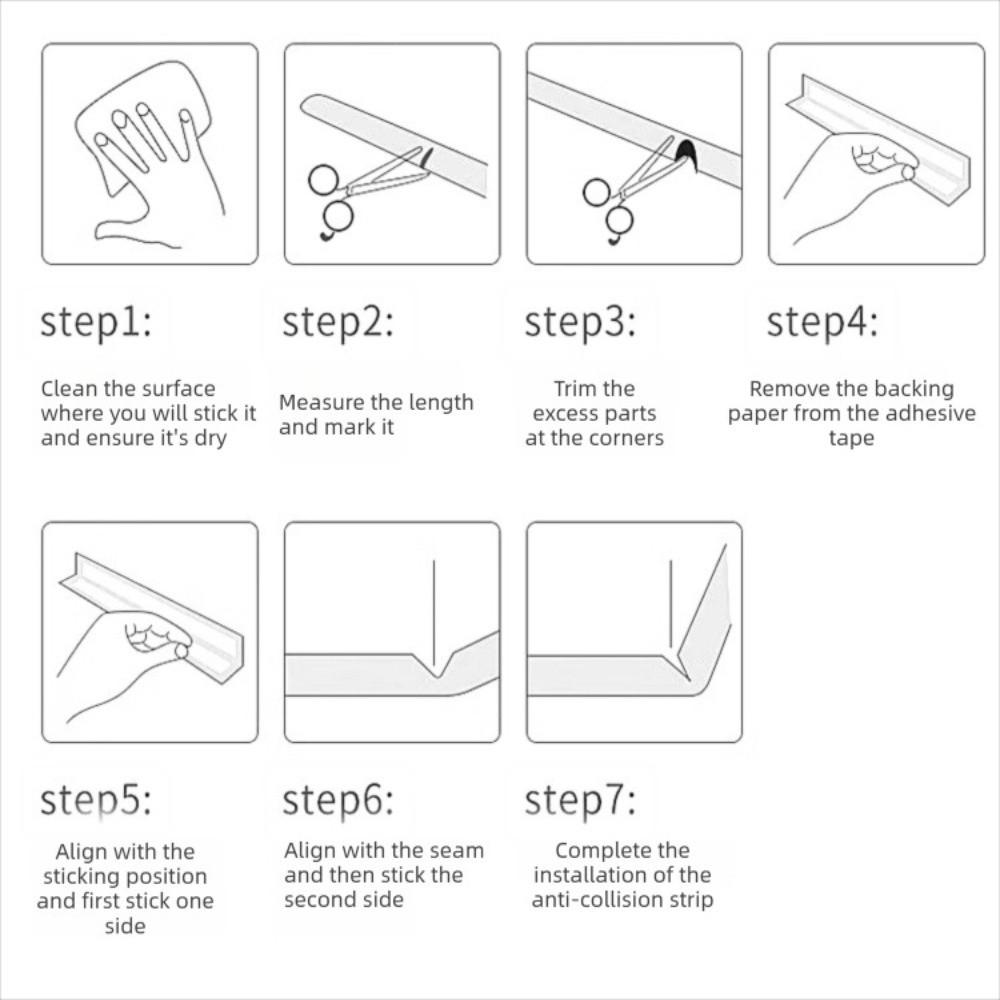 step1:

Clean the surface where you will stick it and ensure it's dry

step2:

Measure the length and mark it

step3:

Trim the excess parts at the corners

step4:

Remove the backing paper from the adhesive tape

step5:

Align with the sticking position and first stick one side

step6:

Align with the seam and then stick the second side

step7:

Complete the installation of the anti-collision strip