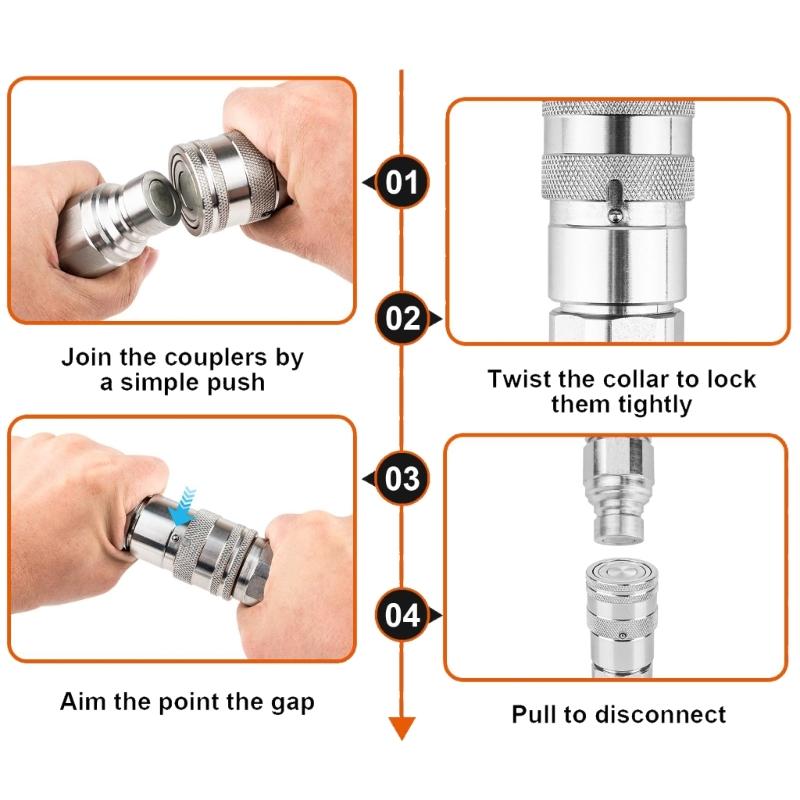 01

Join the couplers by a simple push

02

Twist the collar to lock them tightly

03

Aim the point the gap

04

Pull to disconnect