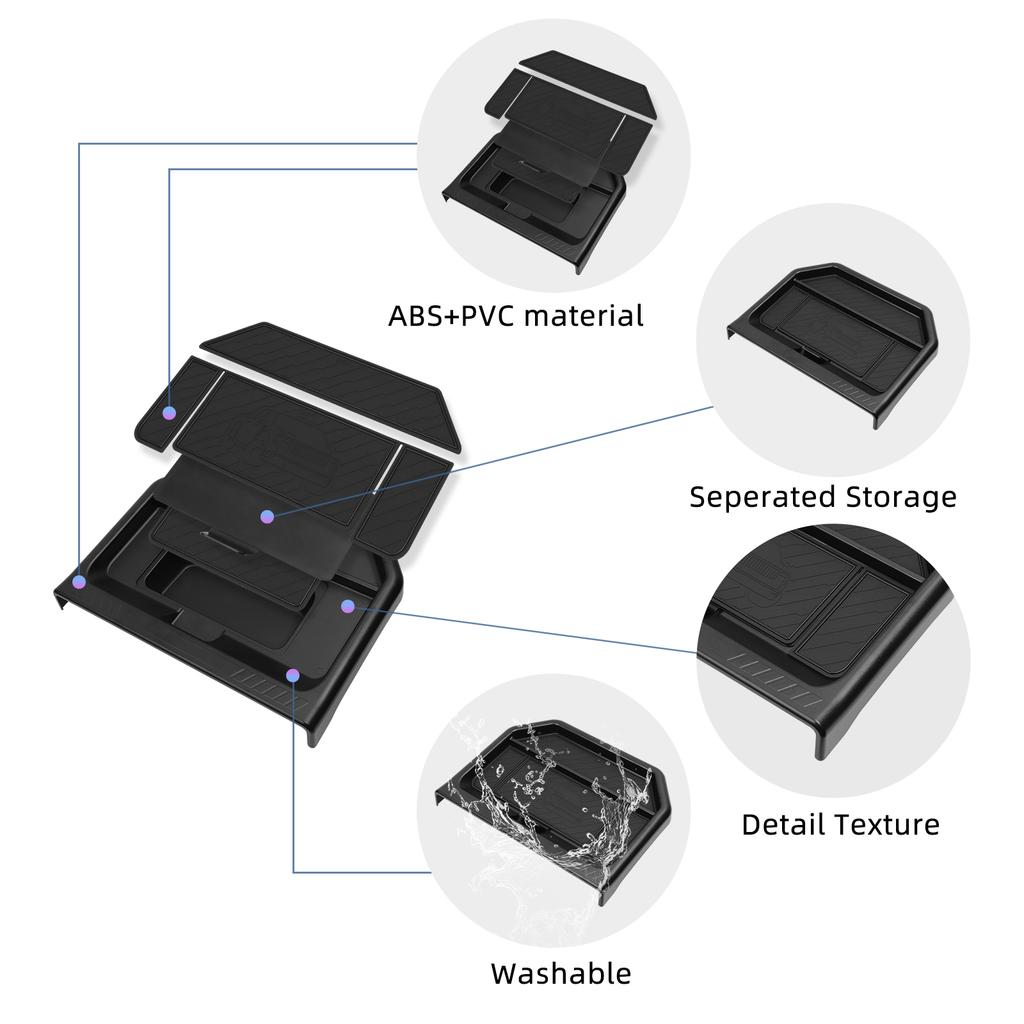 ABS+PVC material

Seperated Storage

Detail Texture

Washable