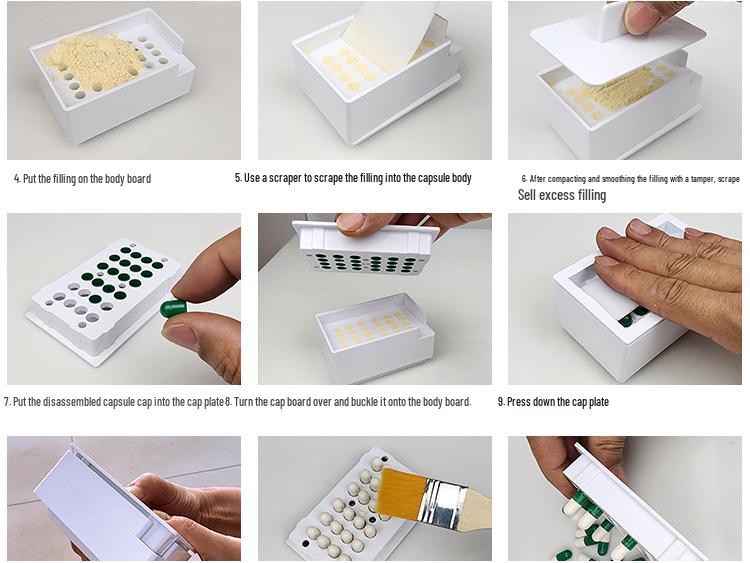 4. Put the filling on the body board

5. Use a scraper to scrape the filling into the capsule body

6. After compacting and smoothing the filling with a tamper, scrape Sell excess filling

7. Put the disassembled capsule cap into the cap plate

8. Turn the cap board over and buckle it onto the body board.

9. Press down the cap plate