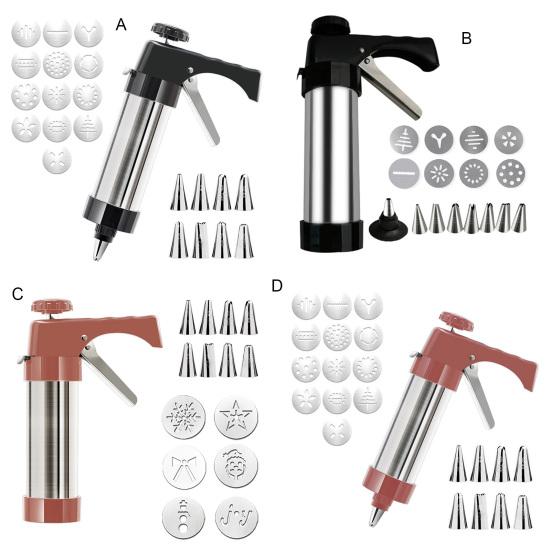 A
B
C
D
Joy