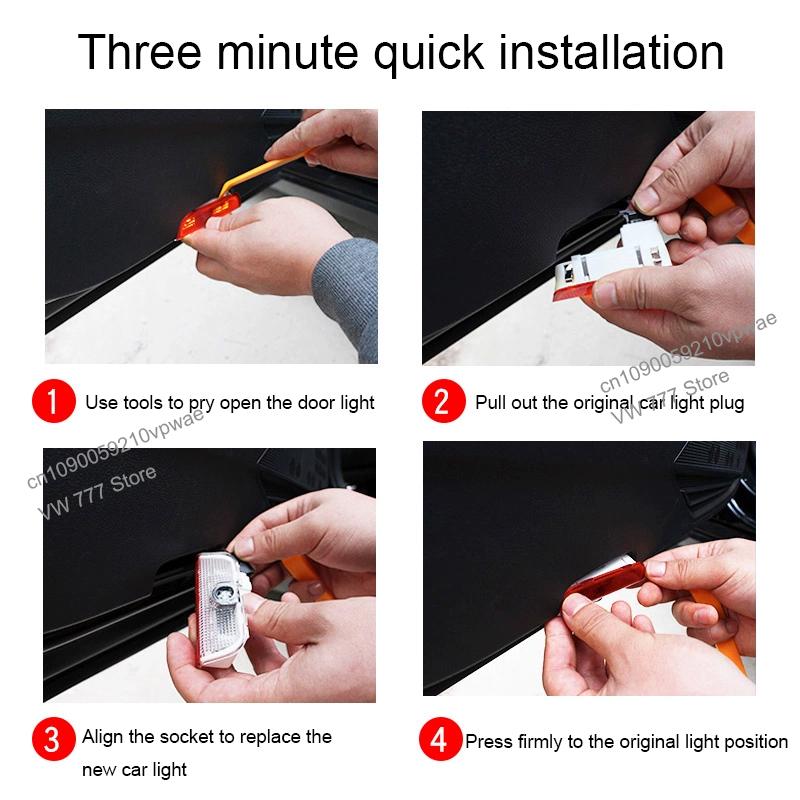 Three minute quick installation

1 Use tools to pry open the door light

2 Pull out the original car light plug

cn1090059210vpwae
VW 777 Store

cn1090059210vpwae
VW 777 Store

3 Align the socket to replace the new car light

4 Press firmly to the original light position