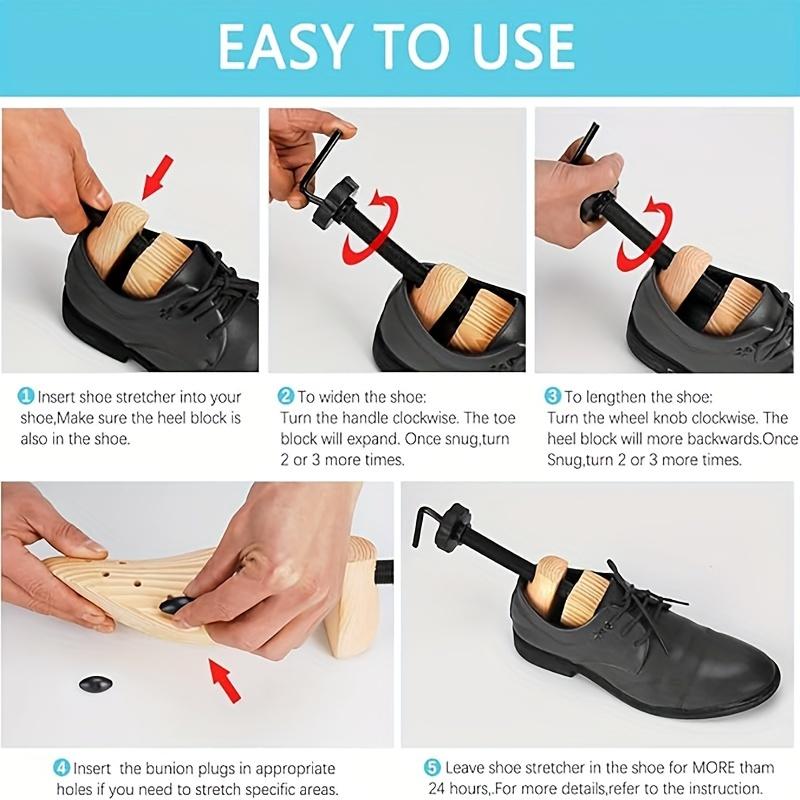 EASY TO USE

1 Insert shoe stretcher into your shoe,Make sure the heel block is also in the shoe.

2 To widen the shoe: Turn the handle clockwise. The toe block will expand. Once snug,turn 2 or 3 more times.

3 To lengthen the shoe: Turn the wheel knob clockwise. The heel block will more backwards.Once Snug,turn 2 or 3 more times.

4 Insert the bunion plugs in appropriate holes if you need to stretch specific areas.

5 Leave shoe stretcher in the shoe for MORE tham 24 hours,.For more details,refer to the instruction.