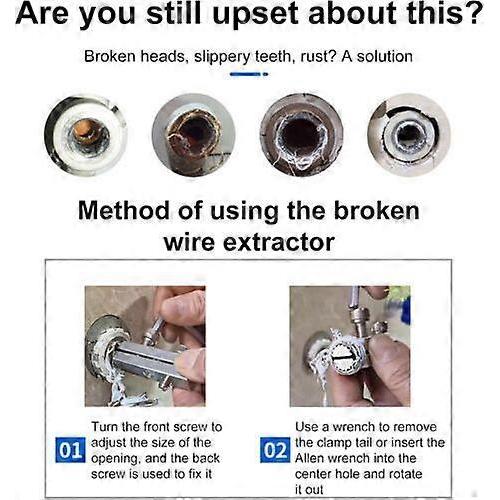 Are you still upset about this?

Broken heads, slippery teeth, rust? A solution

Method of using the broken wire extractor

01 Turn the front screw to adjust the size of the opening, and the back screw is used to fix it

02 Use a wrench to remove the clamp tail or insert the Allen wrench into the center hole and rotate it out