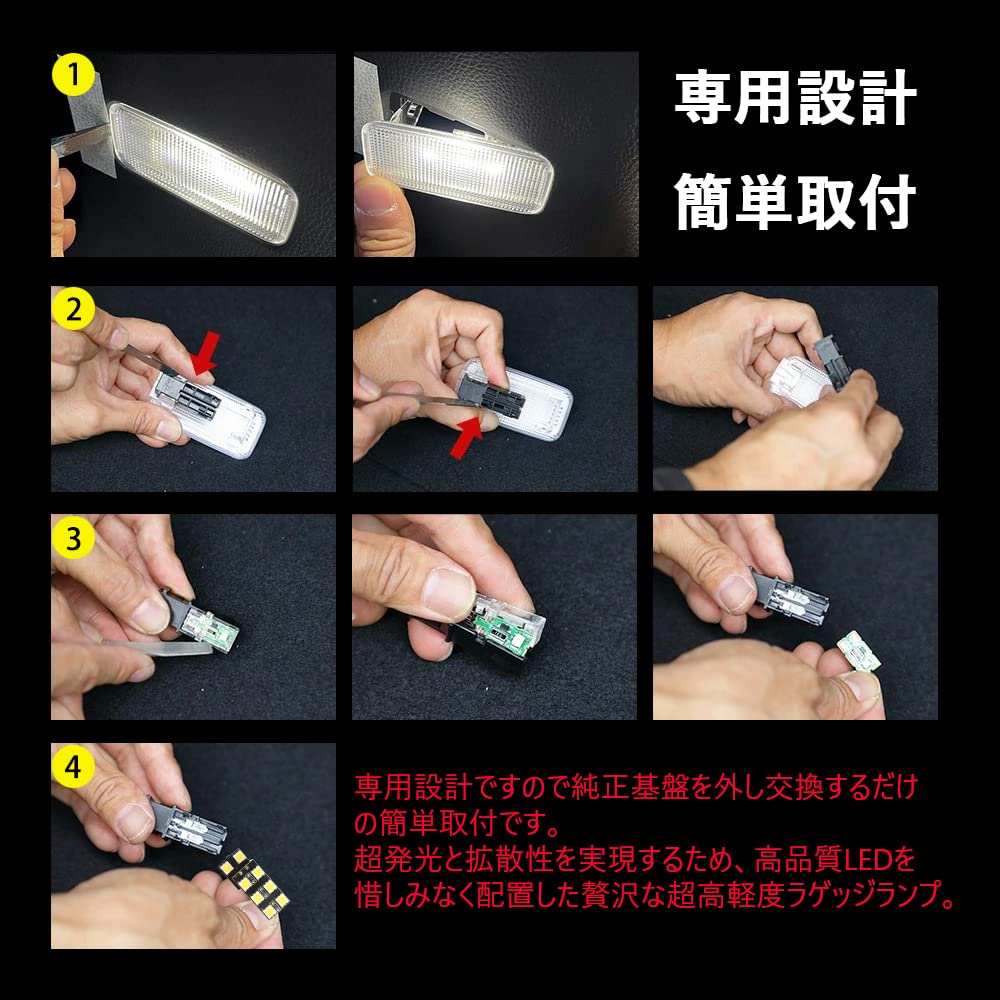 1

専用設計

簡単取付

2

3

4

専用設計ですので純正基盤を外し交換するだけの簡単取付です。
超発光と拡散性を実現するため、高品質LEDを惜しみなく配置した贅沢な超高軽度ラゲッジランプ。