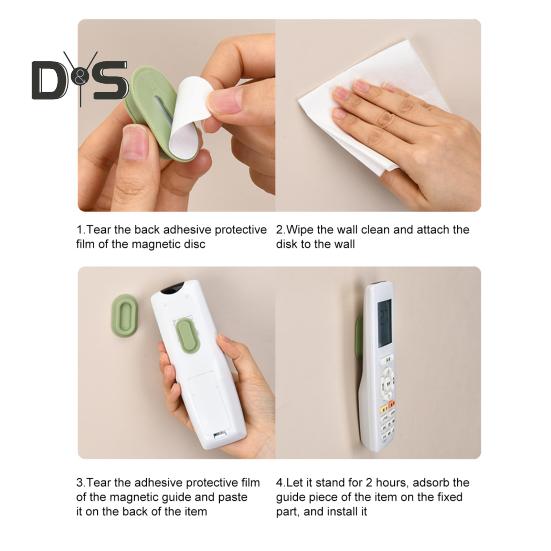 D&S

1.Tear the back adhesive protective film of the magnetic disc

2.Wipe the wall clean and attach the disk to the wall

3.Tear the adhesive protective film of the magnetic guide and paste it on the back of the item

4.Let it stand for 2 hours, adsorb the guide piece of the item on the fixed part, and install it