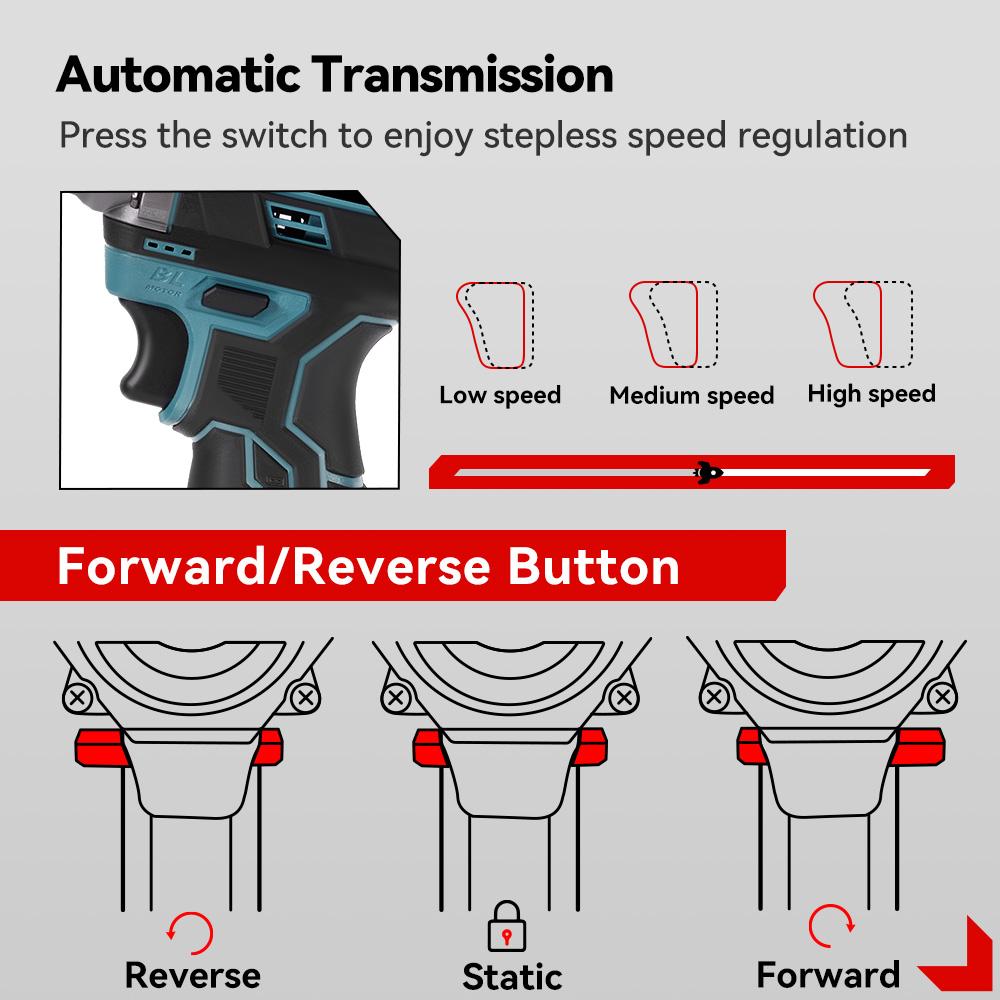 Automatic Transmission
Press the switch to enjoy stepless speed regulation

BL MOTOR

Low speed
Medium speed
High speed

Forward/Reverse Button

Reverse
Static
Forward